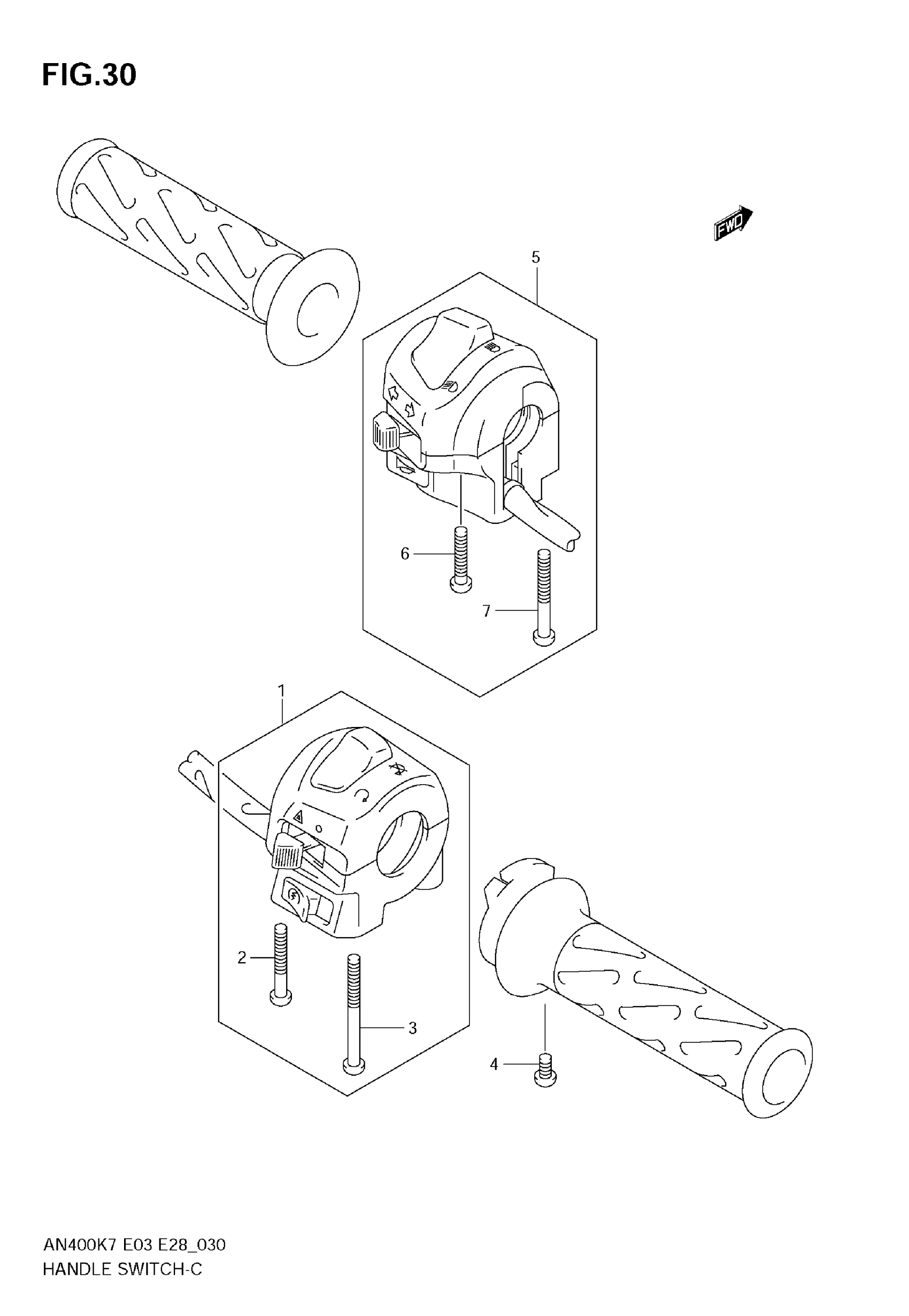 FIG.30

FWD

5

6

7

1

2

3

4

AN400K7 E03 E28_030
HANDLE SWITCH-C