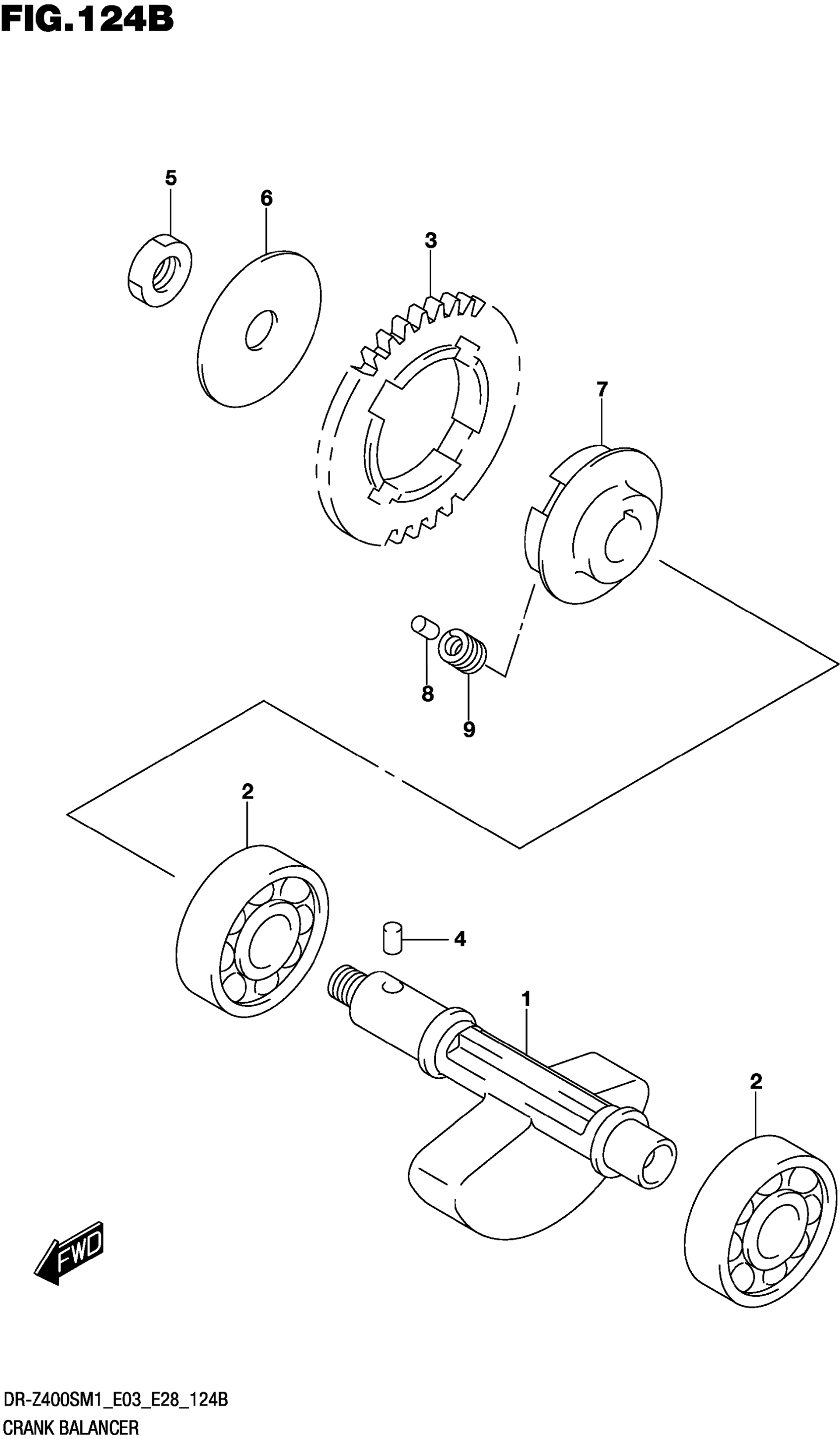 FIG.124B

5
6
3
7
8
9
2
4
1
2

FWD

DR-Z400SM1_E03_E28_124B
CRANK BALANCER