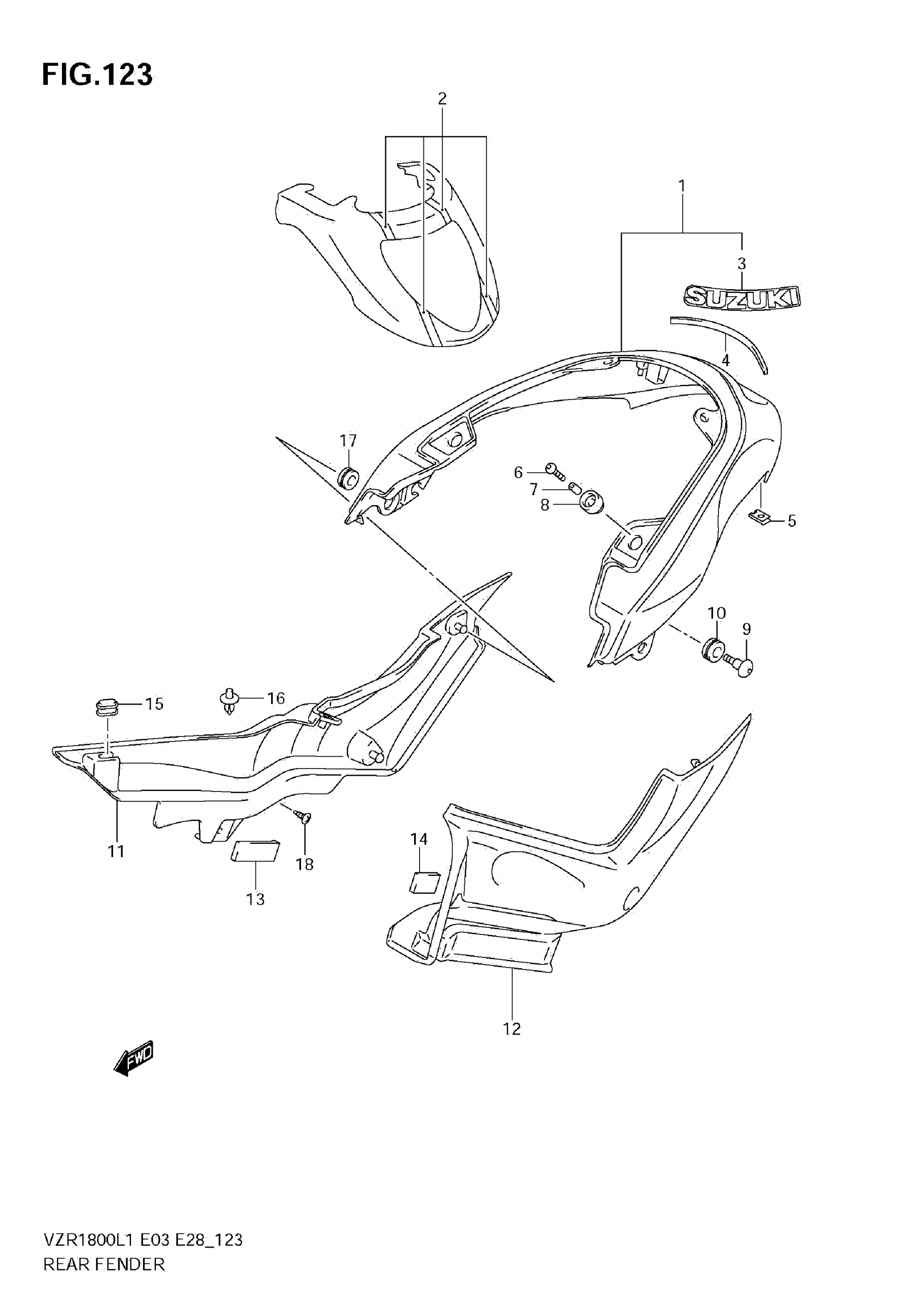 FIG.123

2

1

3

SUZUKI

4

17

6

7

8

5

10

9

15

16

11

18

13

14

12

FWD

VZR1800L1 E03 E28_123
REAR FENDER