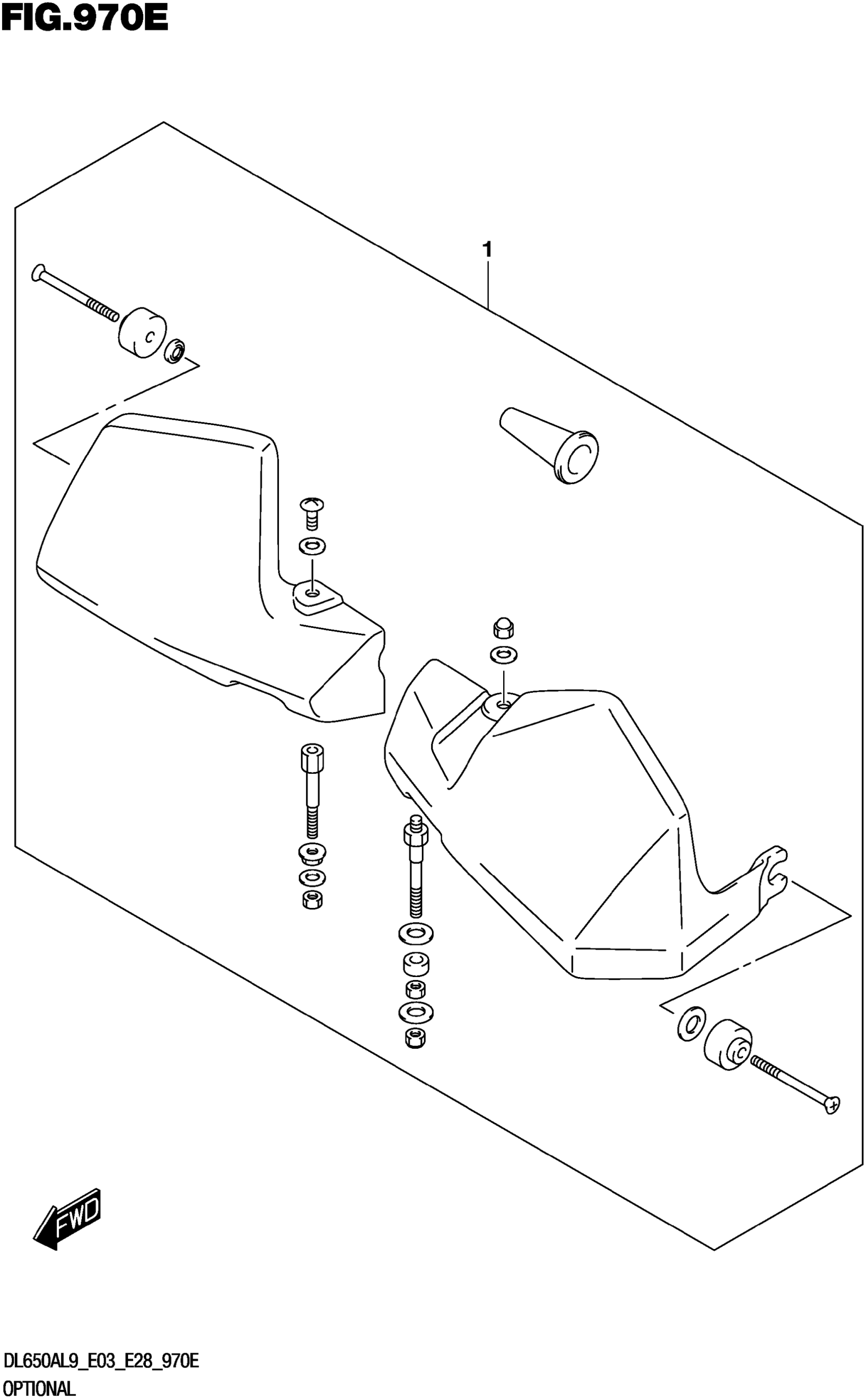 FIG.970E

1

FWD

DL650AL9_E03_E28_970E
OPTIONAL