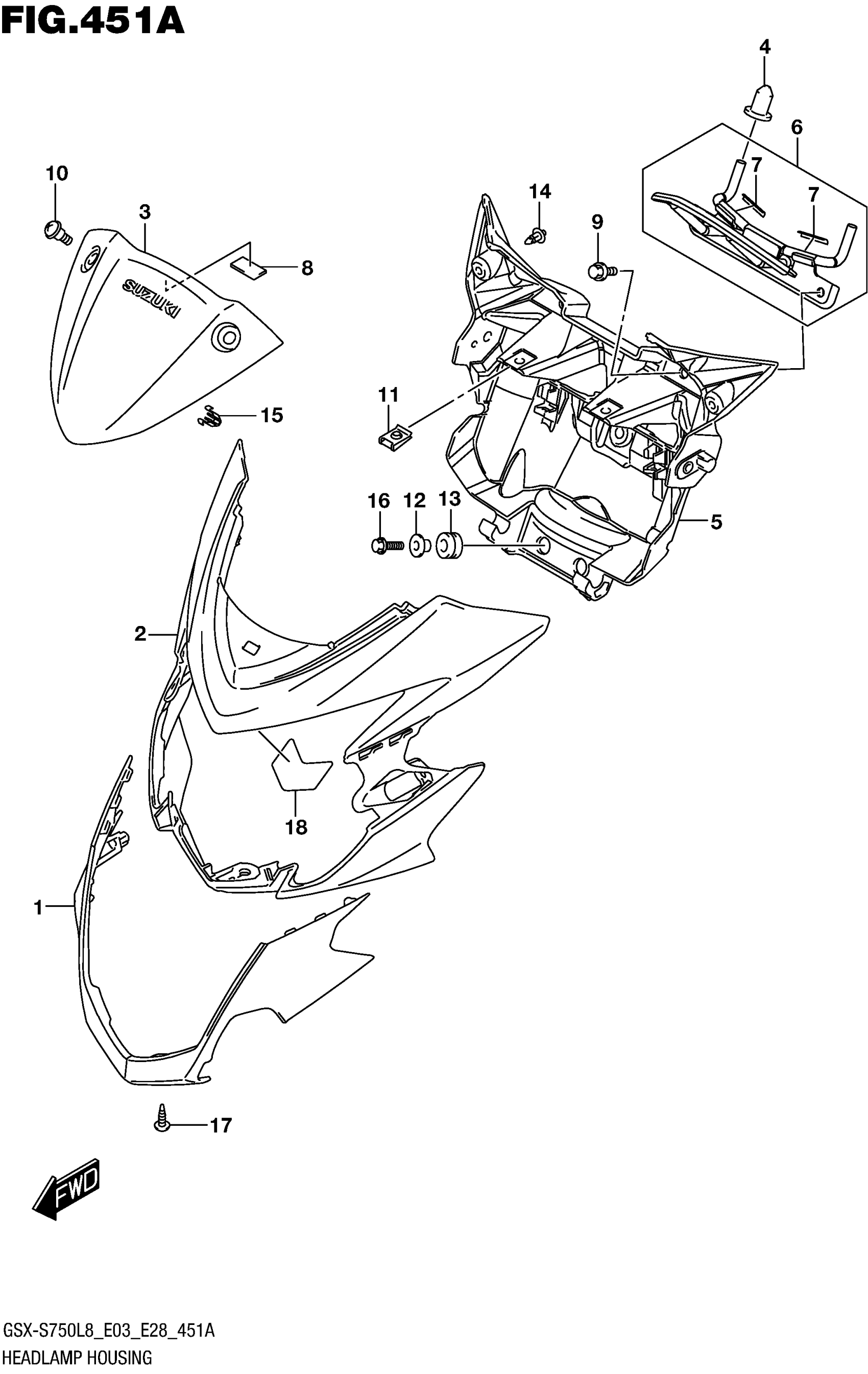 FIG.451A

4
6
7
7
10
3
14
9
8
SUZUKI
11
15
16
12
13
5
2
18
1
17
FWD

GSX-S750L8_E03_E28_451A
HEADLAMP HOUSING