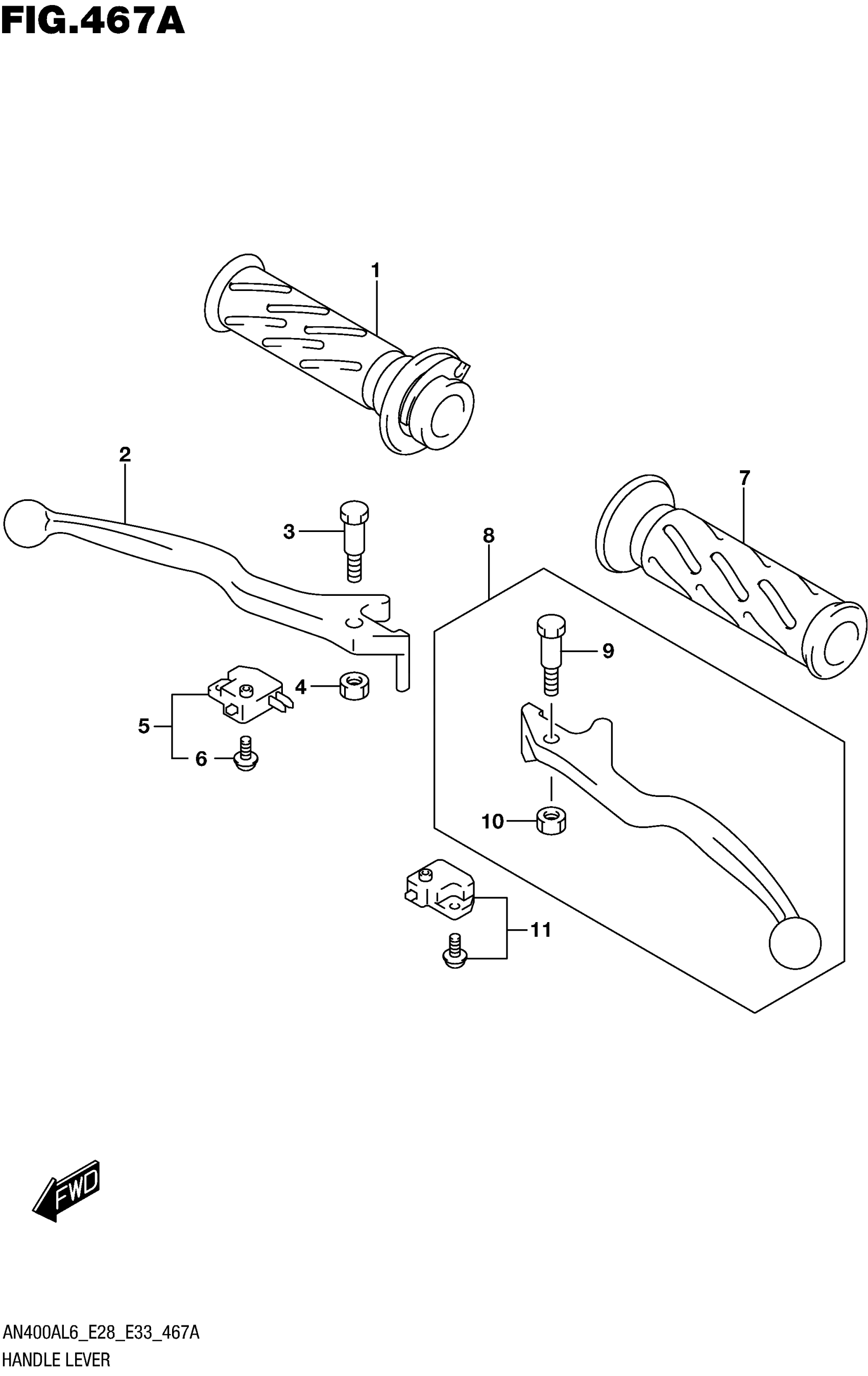 FIG.467A

1

2

3

7

8

9

4

5

6

10

11

FWD

AN400AL6_E28_E33_467A
HANDLE LEVER