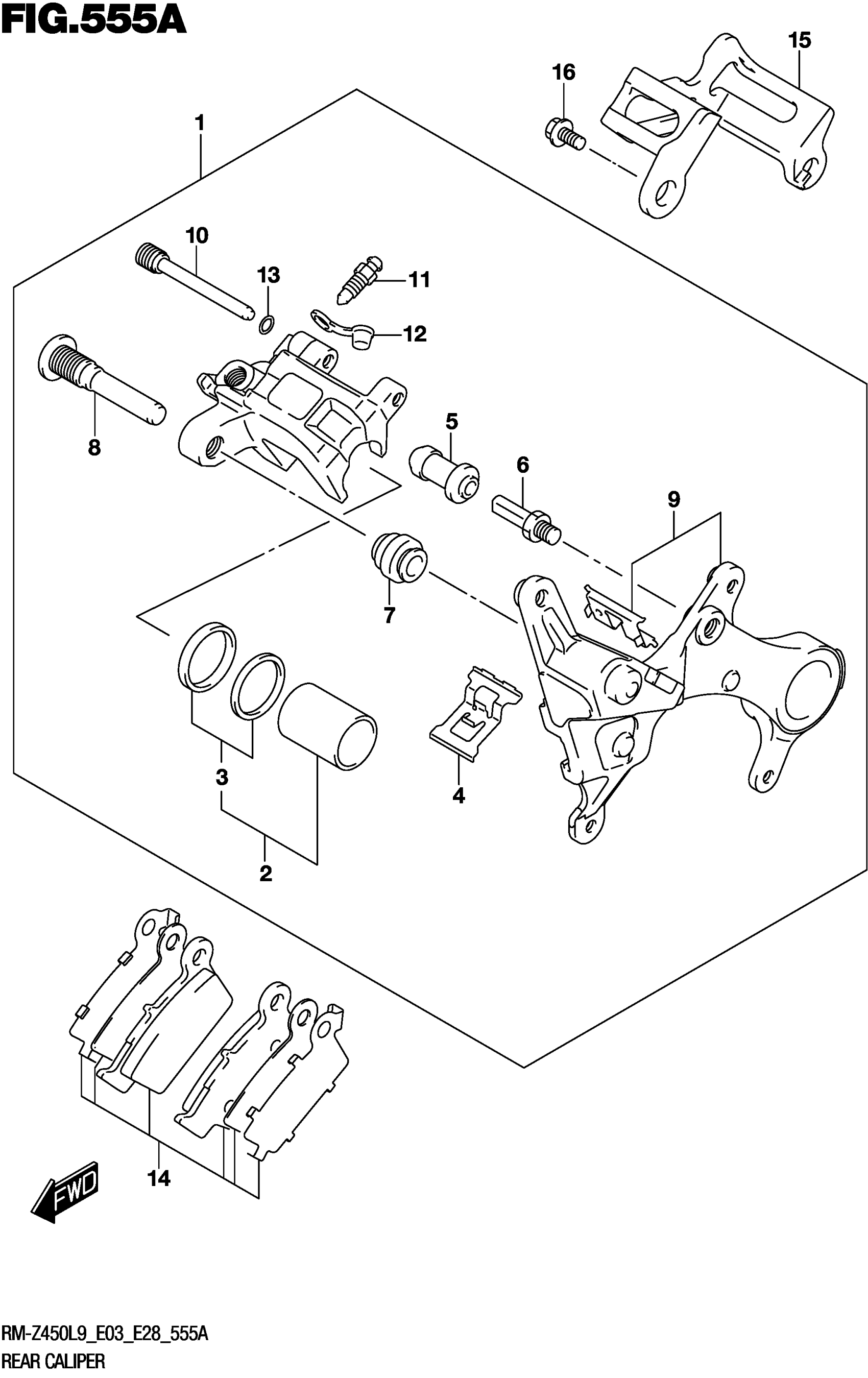 FIG.555A

15
16
1
10
13
11
12
8
5
6
9
7
3
4
2
14
FWD

RM-Z450L9_E03_E28_555A
REAR CALIPER