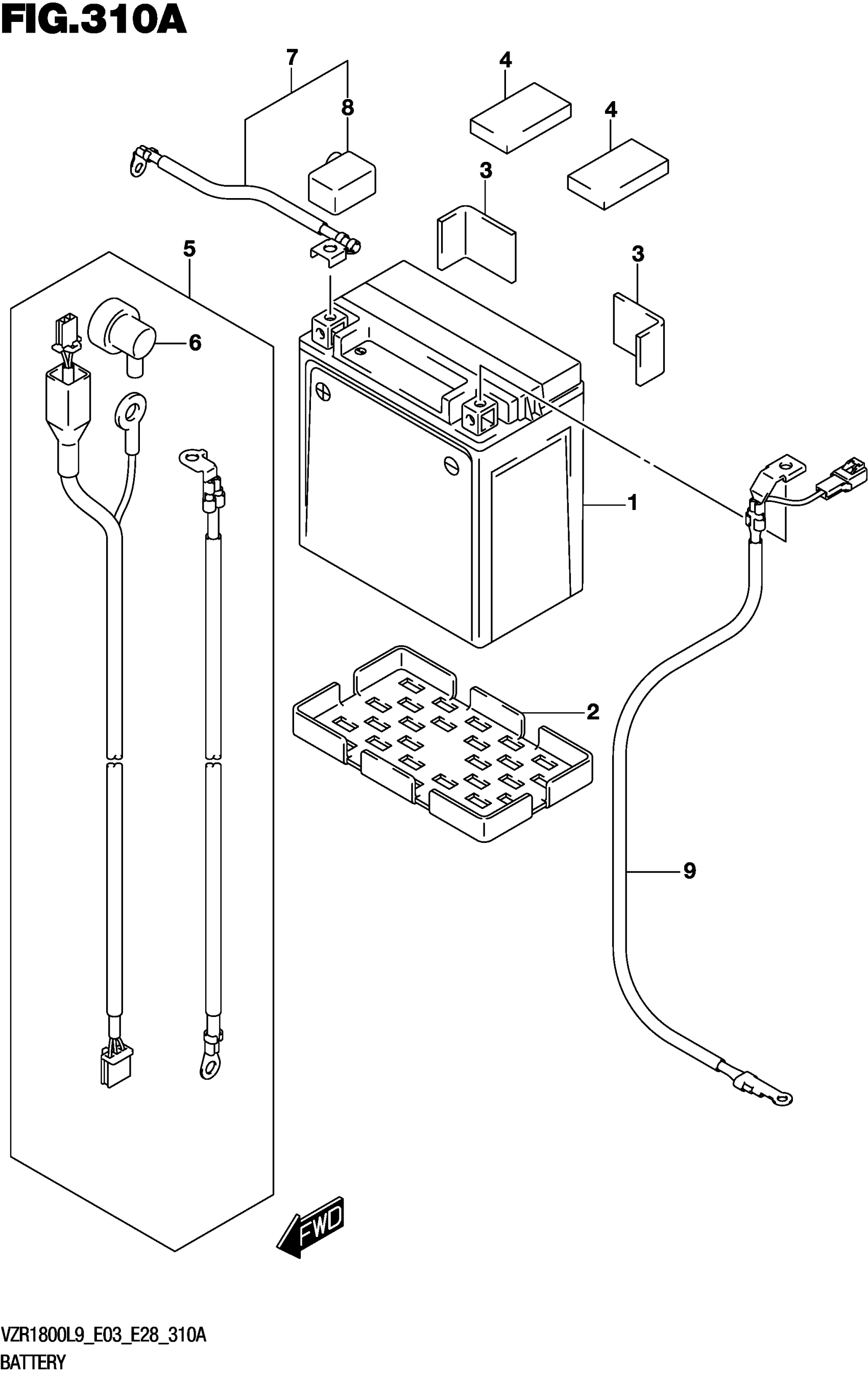 FIG.310A

7
8
4
4
3
3
5
6
1
2
9

FWD

VZR1800L9_E03_E28_310A
BATTERY