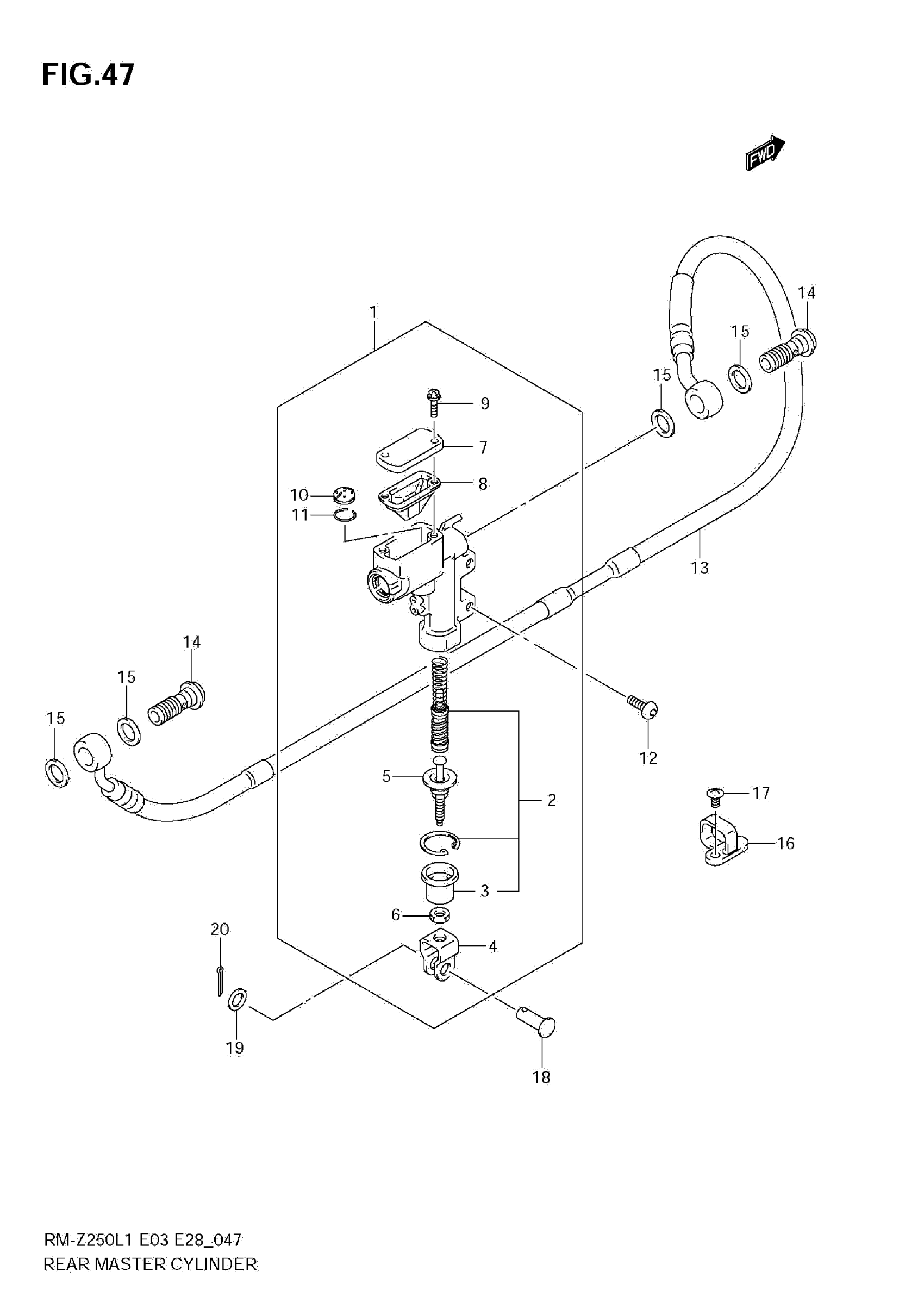 FIG.47

FWD

1
14
15
15
9
7
8
10
11
13
14
15
15
12
5
2
17
16
3
6
20
4
19
18

RM-Z250L1 E03 E28_047
REAR MASTER CYLINDER