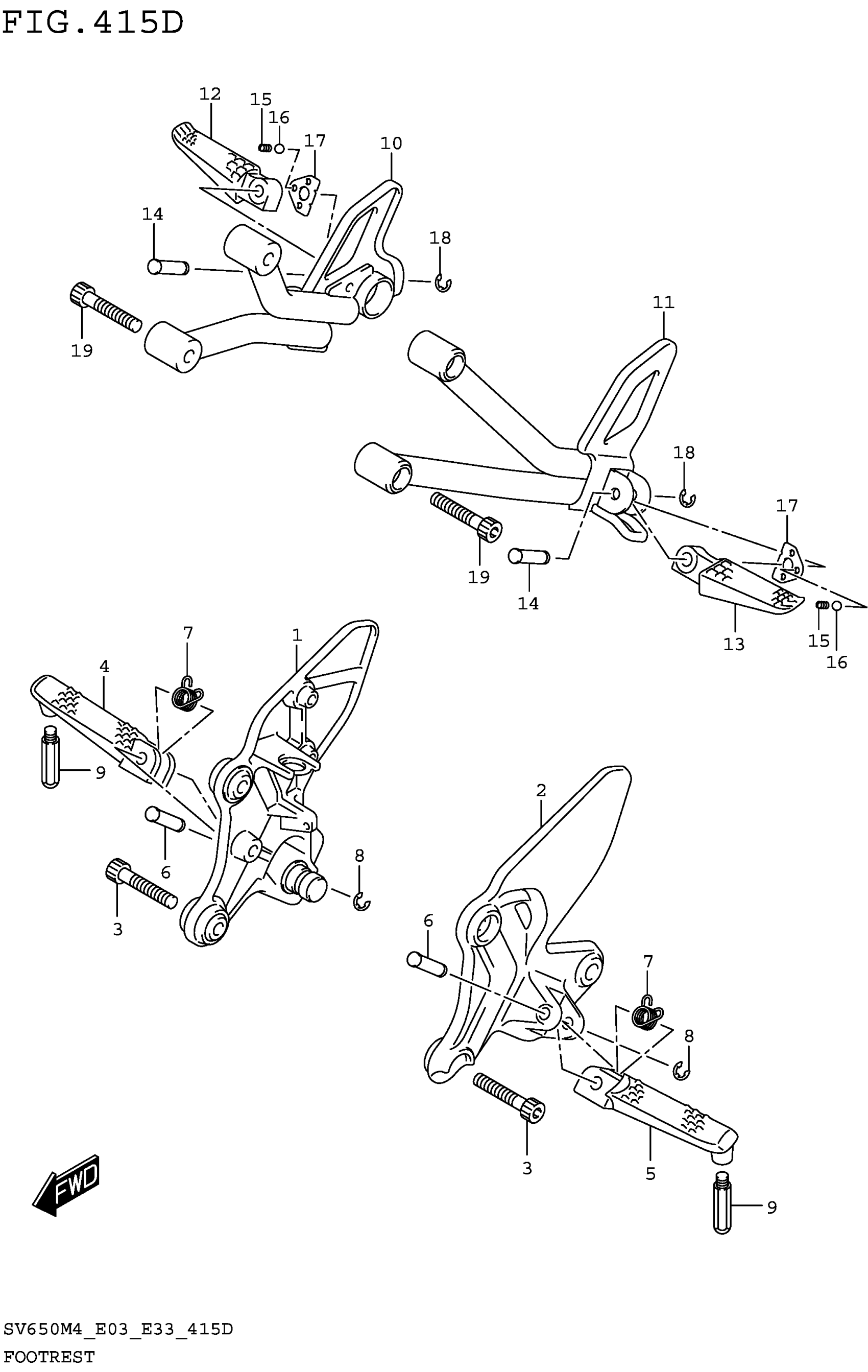 FIG.415D

12
15
16
17
10
14
18
19
11
18
17
19
14
13
15
16
7
1
4
9
6
8
3
2
6
7
8
3
5
9
FWD

SV650M4_E03_E33_415D
FOOTREST