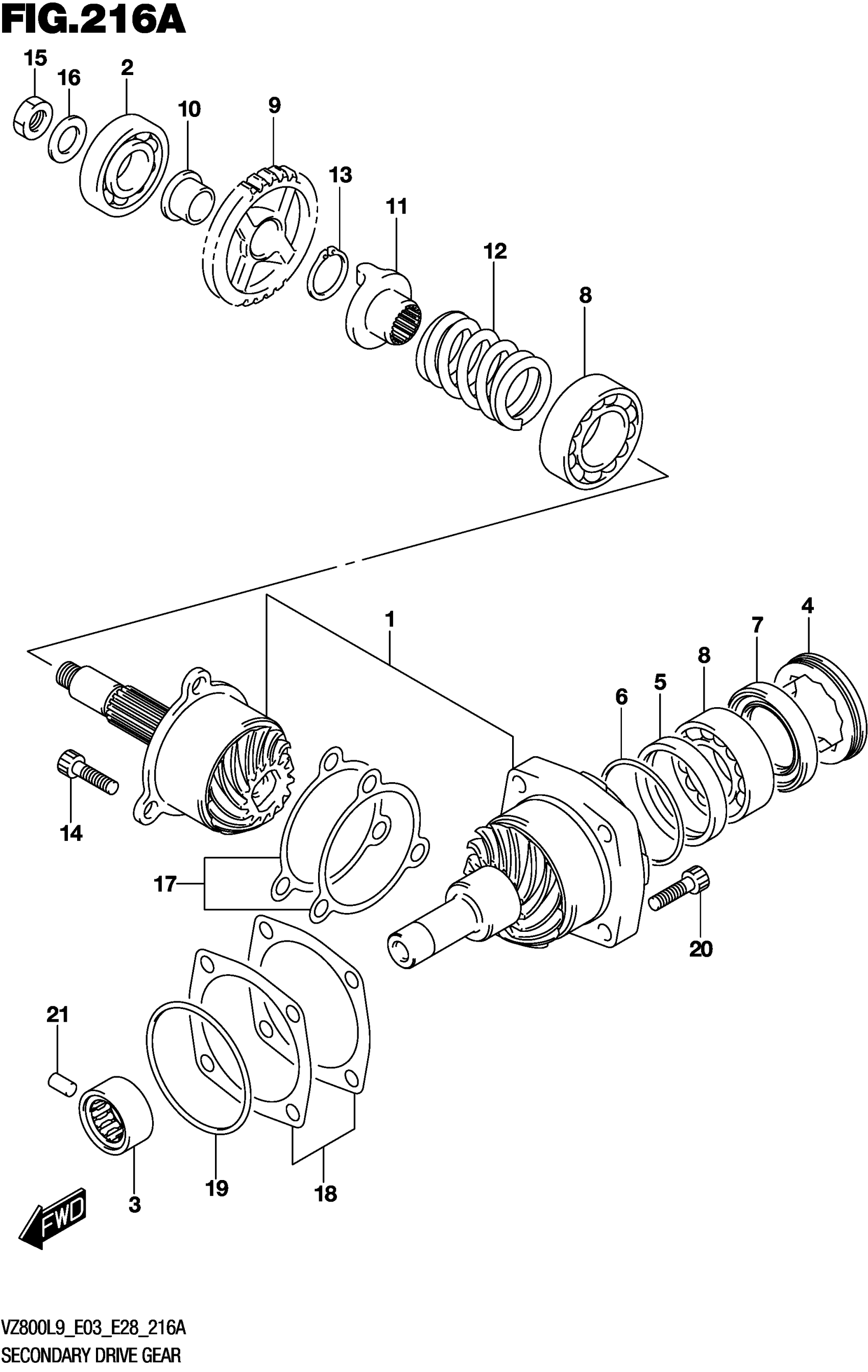 FIG.216A

15
16
2
10
9
13
11
12
8

1
4
7
8
5
6
14
17
20
21
3
19
18

FWD

VZ800L9_E03_E28_216A
SECONDARY DRIVE GEAR