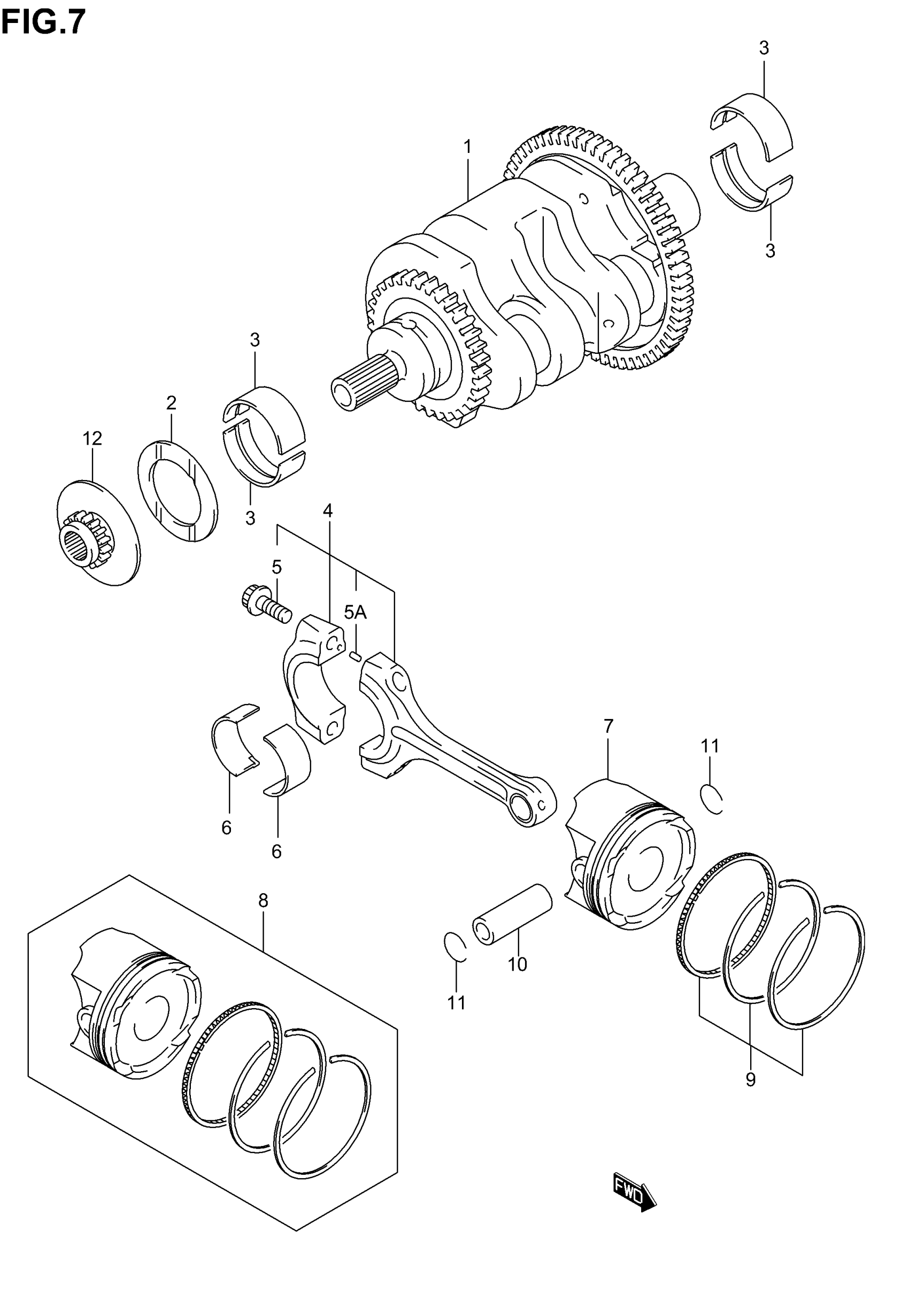 FIG.7

3
1
3
3
2
12
3
4
5
5A
7
11
6
6
8
10
11
9
FWD