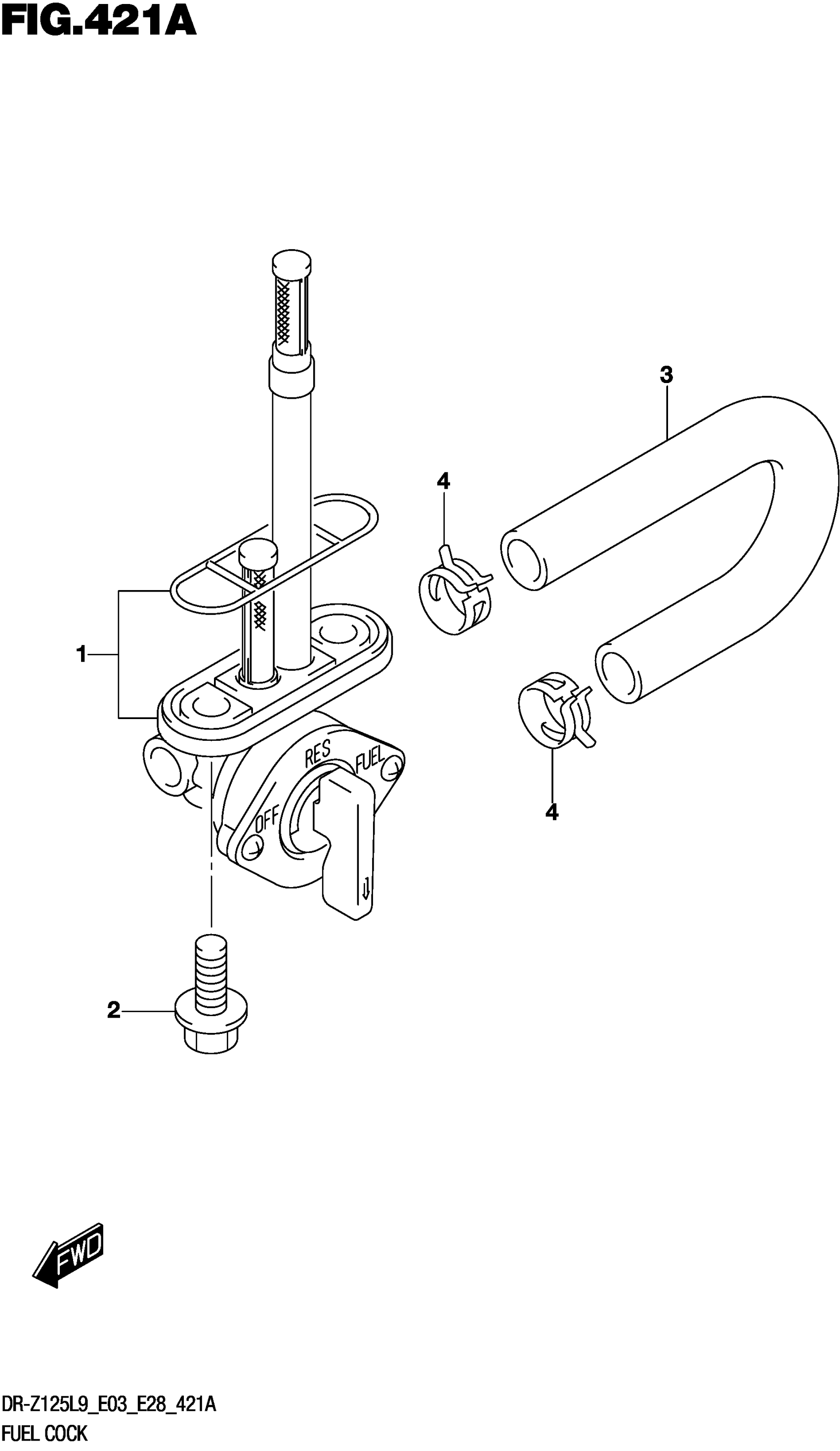 FIG.421A

3

4

1

RES

FUEL

OFF

4

2

FWD

DR-Z125L9_E03_E28_421A
FUEL COCK