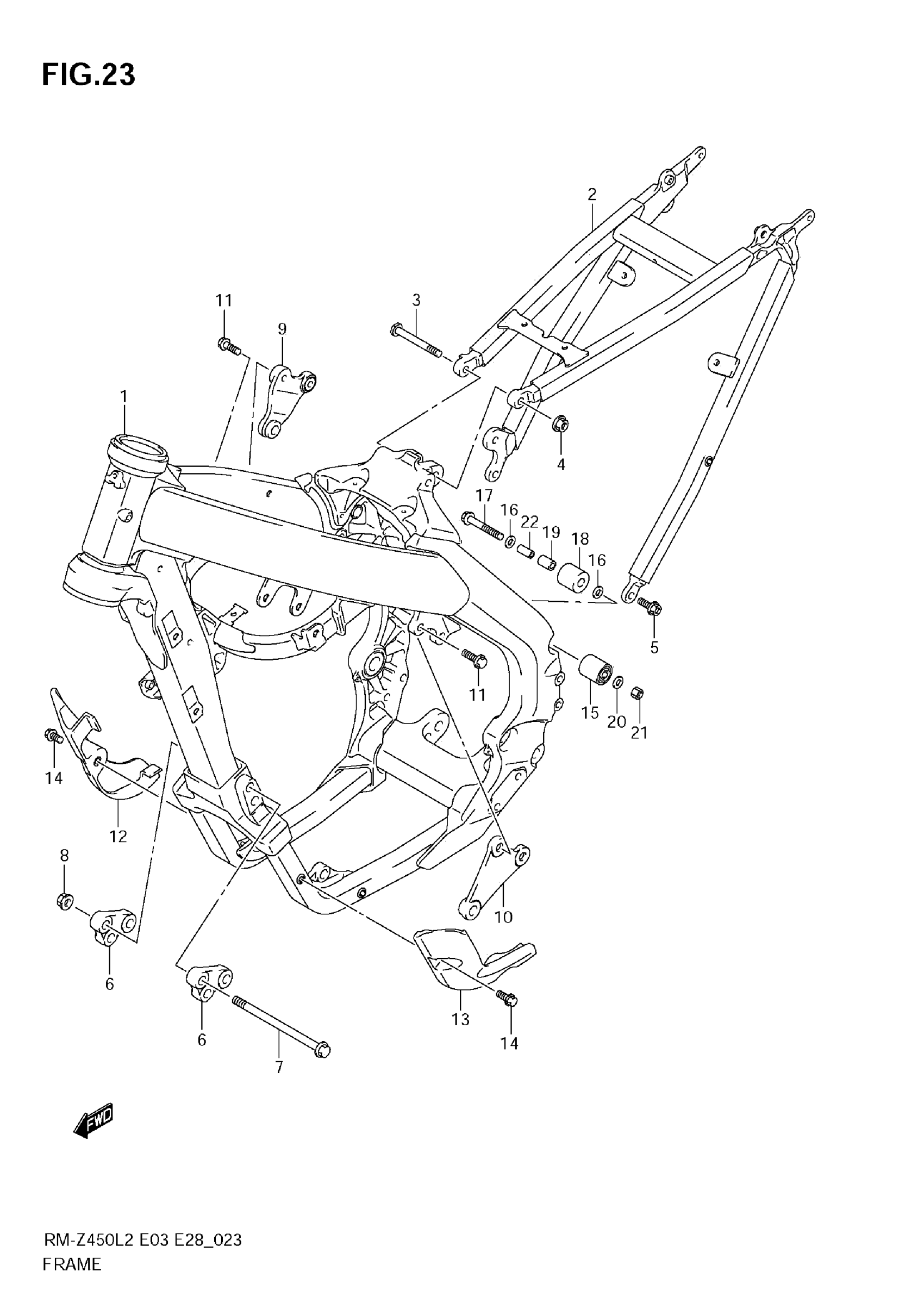 FIG.23

2

11

3

9

1

4

17

16

22

19

18

16

5

11

15

20

21

14

12

8

10

6

13

6

14

7

FWD

RM-Z450L2 E03 E28_023
FRAME