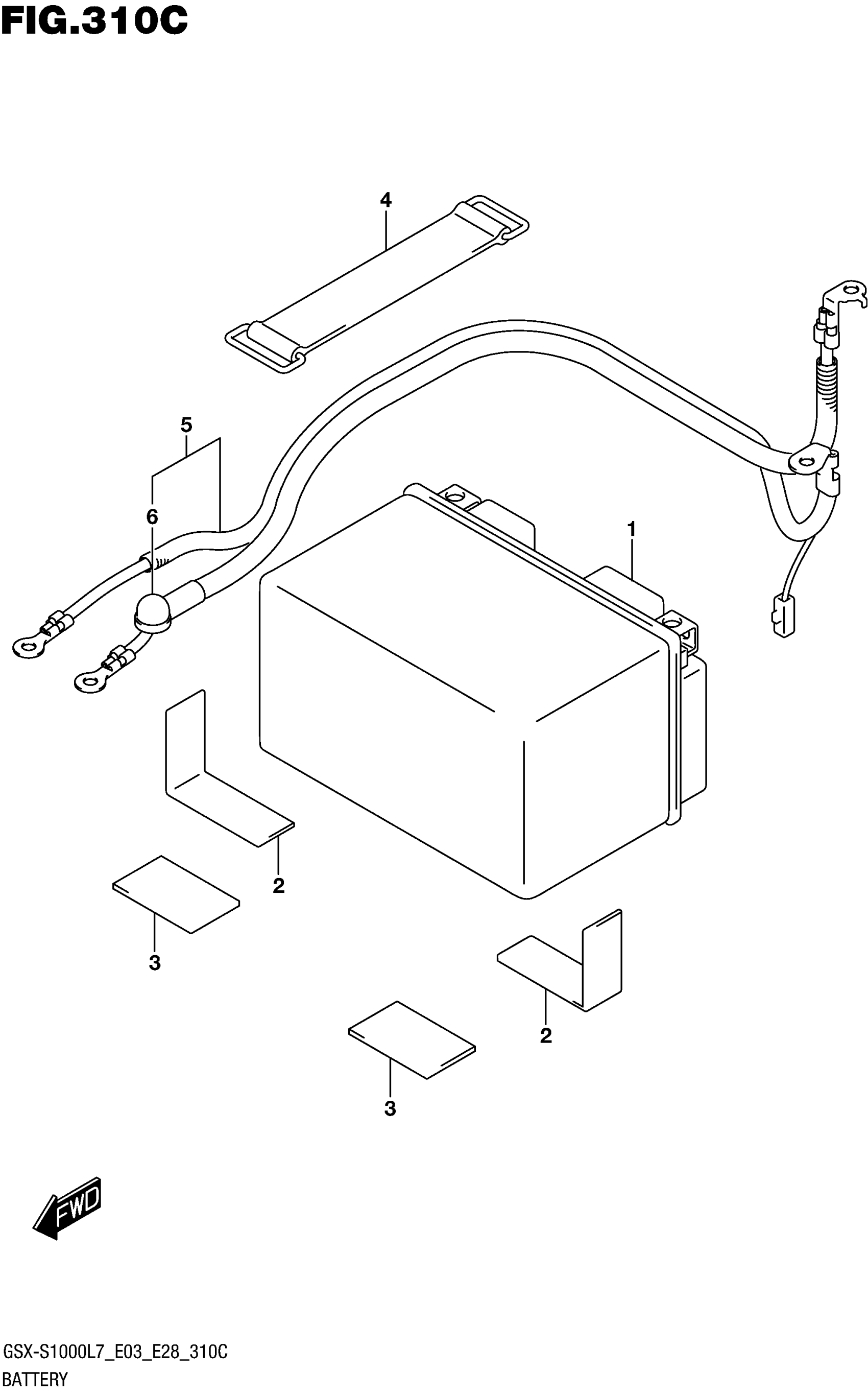 FIG.310C

4

5

6

1

2

3

2

3

FWD

GSX-S1000L7_E03_E28_310C
BATTERY