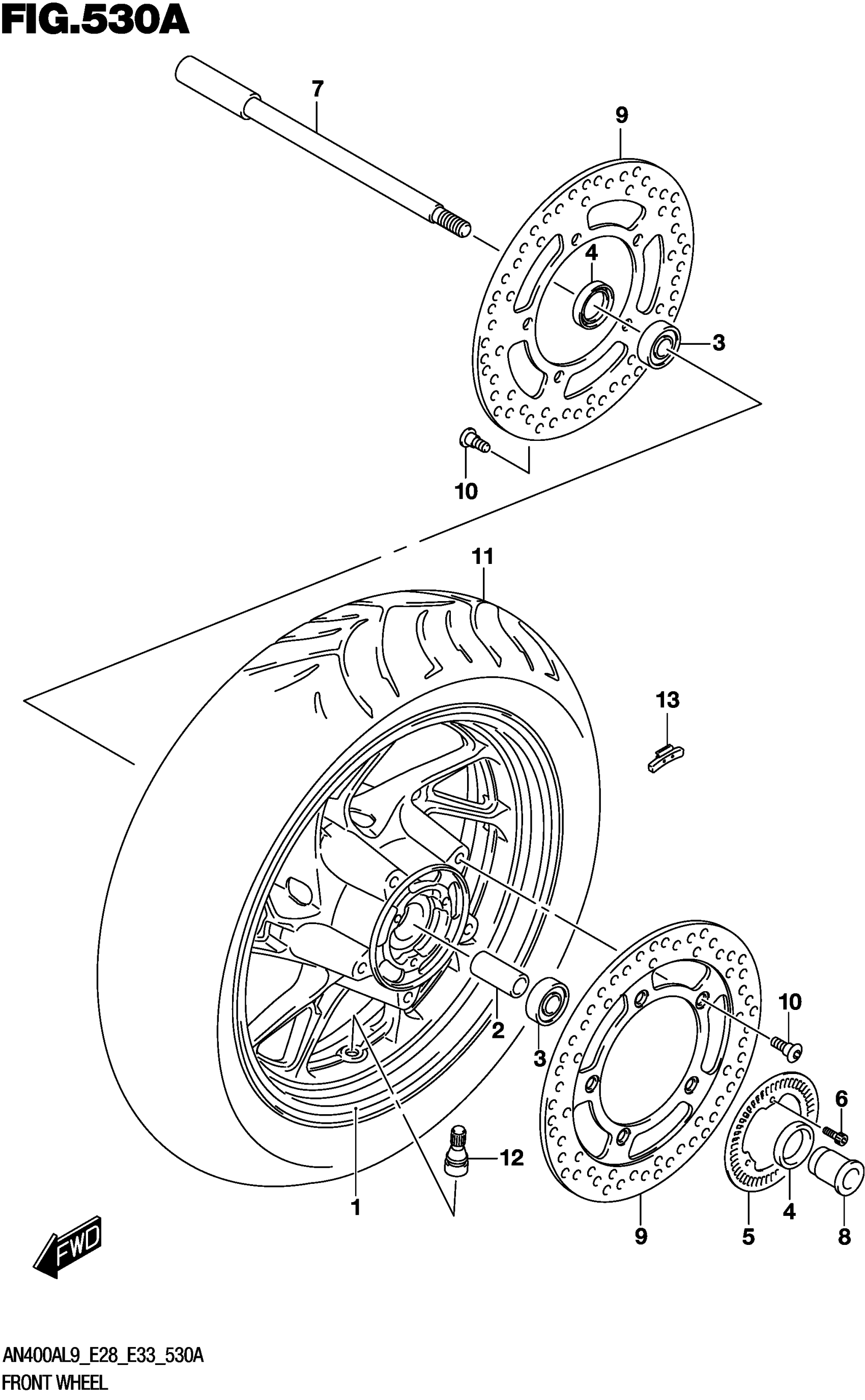 FIG.530A

7

9

4

3

10

11

13

10

6

2

3

12

1

9

5

4

8

FWD

AN400AL9_E28_E33_530A
FRONT WHEEL