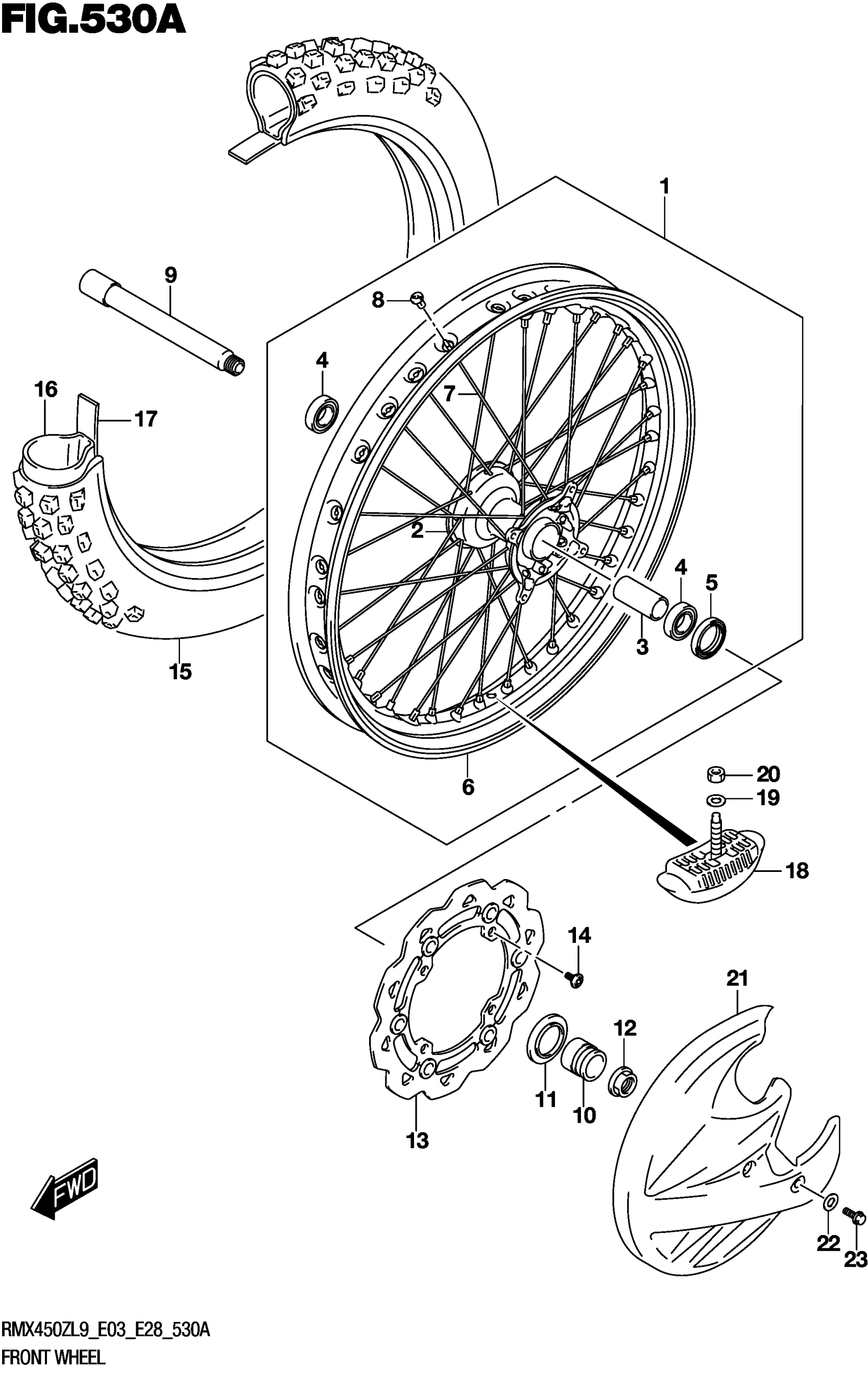 FIG.530A

1
9
8
4
7
16
17
2
4
5
3
15
6
20
19
18
14
21
12
11
10
13
FWD
22
23

RMX450ZL9_E03_E28_530A
FRONT WHEEL