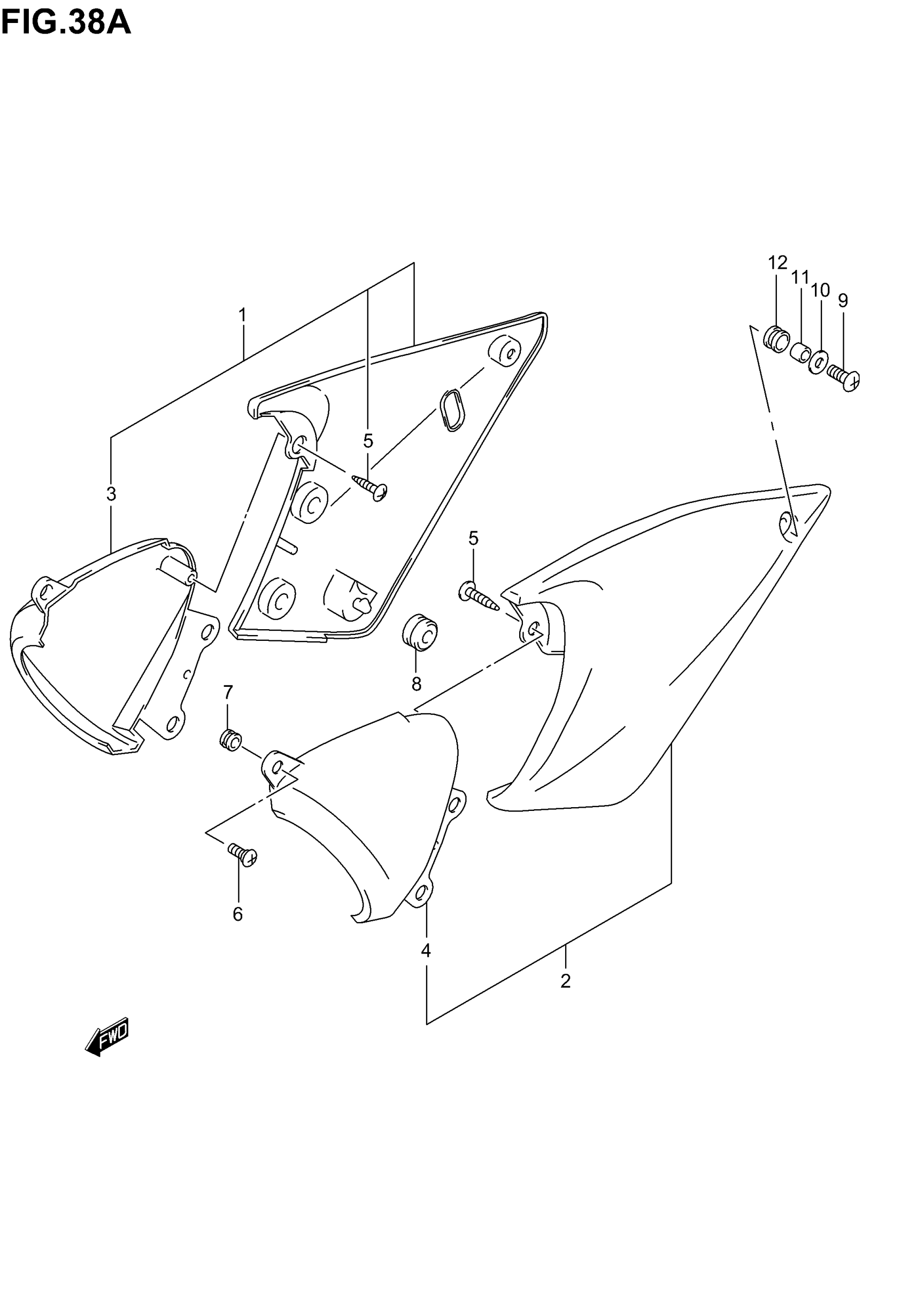 FIG.38A

12
11
10
9
1
5
3
5
8
7
6
4
2
FWD