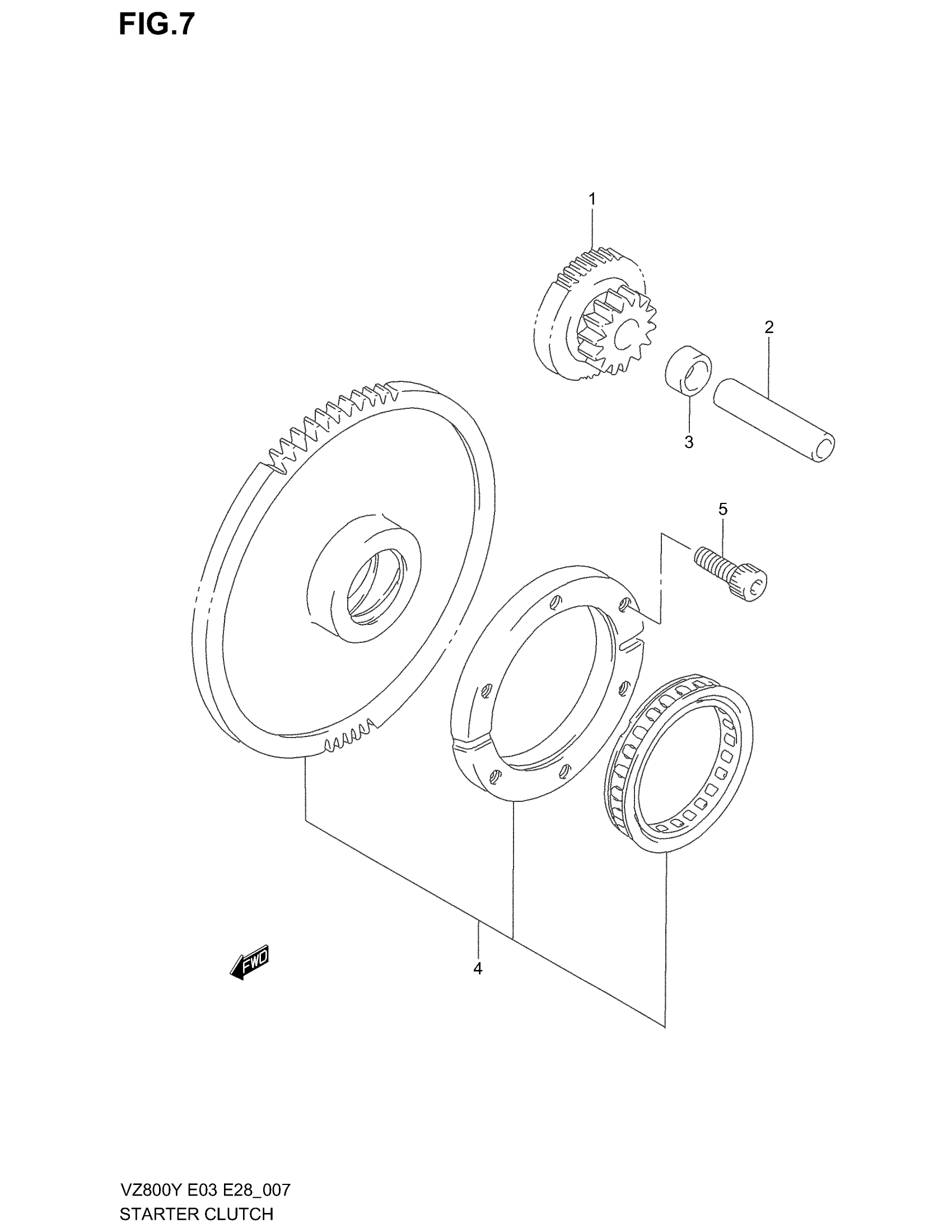 FIG.7

1

2

3

5

4

FWD

VZ800Y E03 E28_007
STARTER CLUTCH