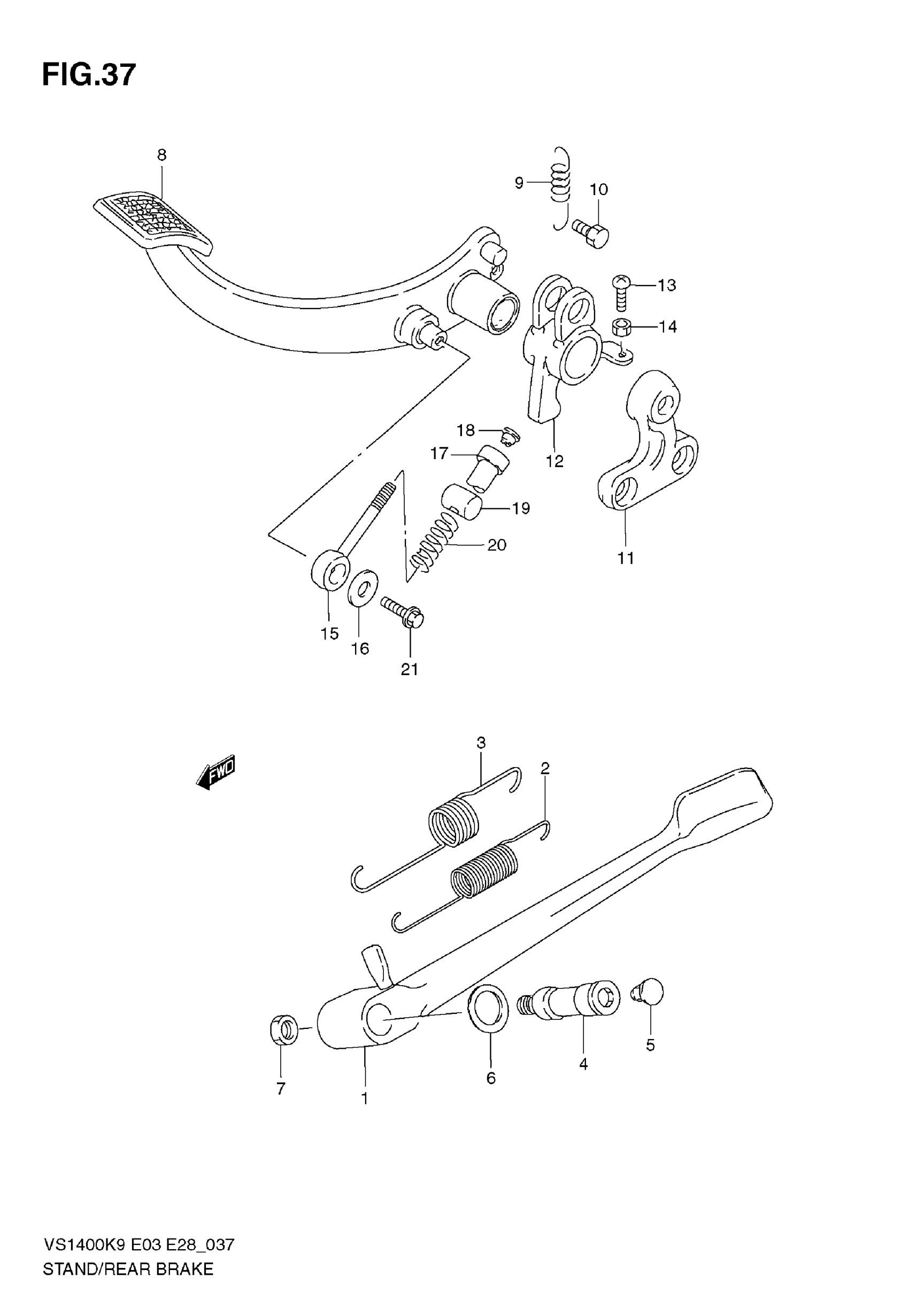 FIG.37

8
9
10
13
14
18
17
12
19
20
11
15
16
21

FWD
3
2
7
1
6
4
5

VS1400K9 E03 E28_037
STAND/REAR BRAKE