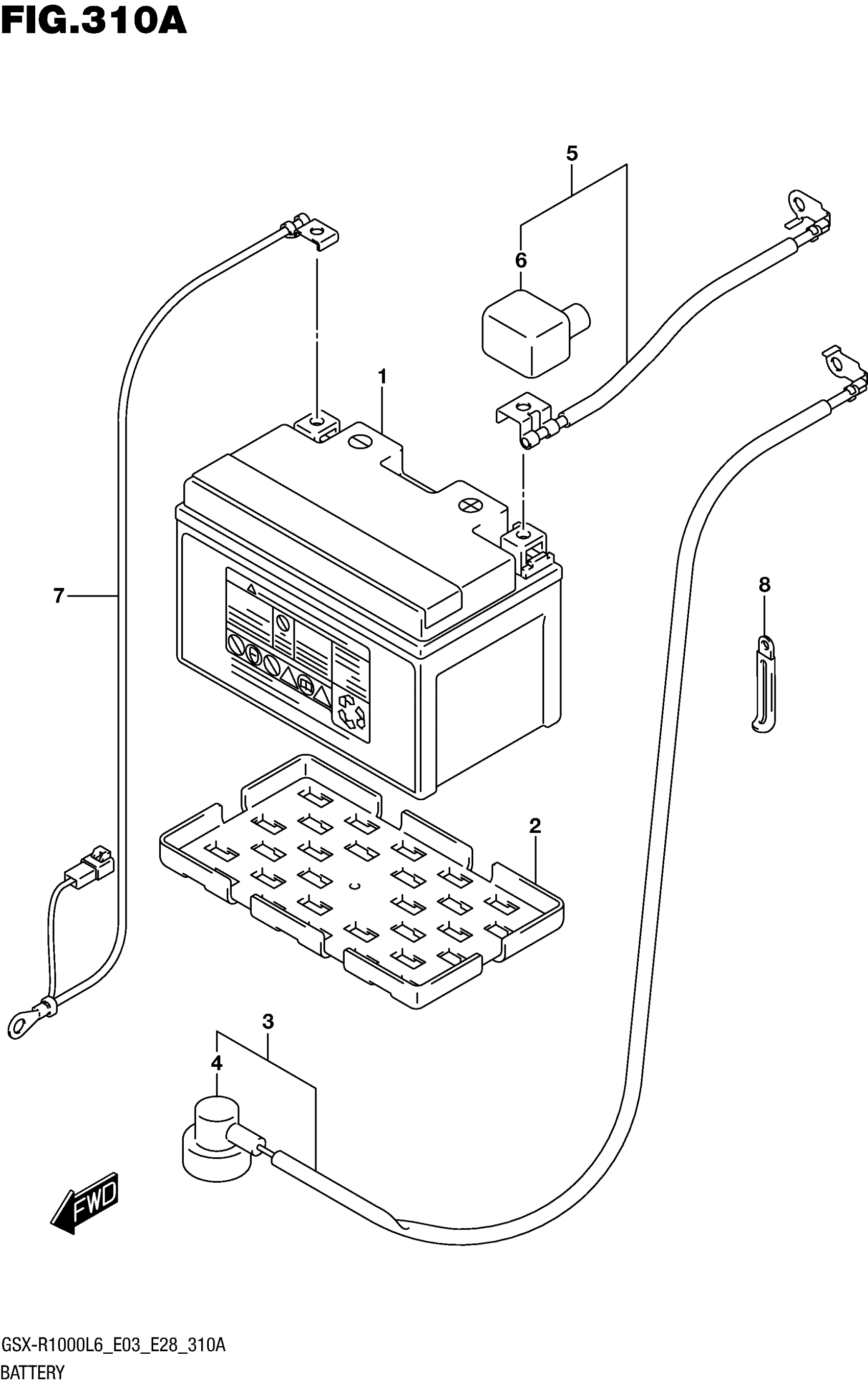 FIG.310A

5

6

1

7

8

2

3

4

FWD

GSX-R1000L6_E03_E28_310A
BATTERY