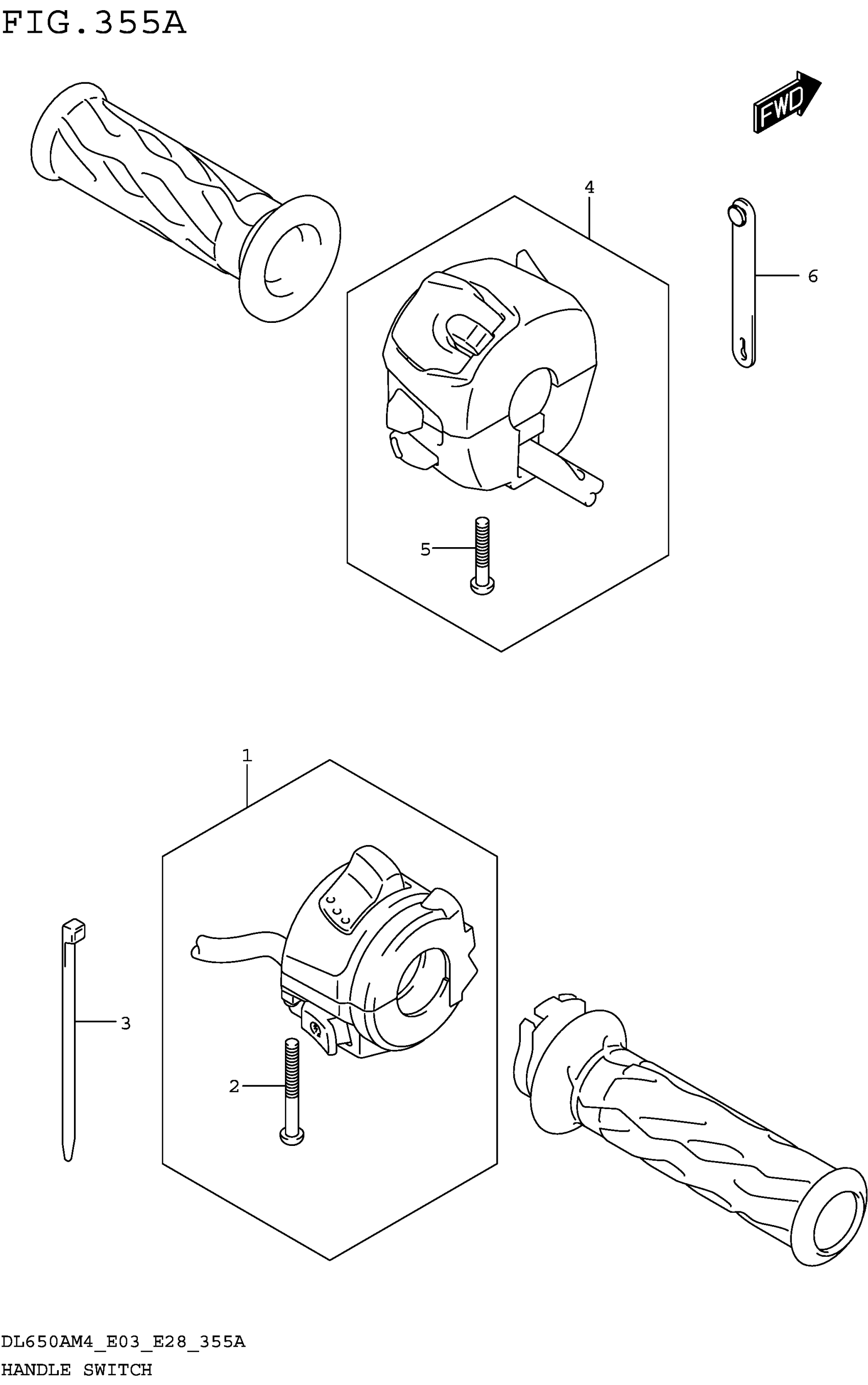 FIG.355A

FWD

4

6

5

1

3

2

DL650AM4_E03_E28_355A
HANDLE SWITCH