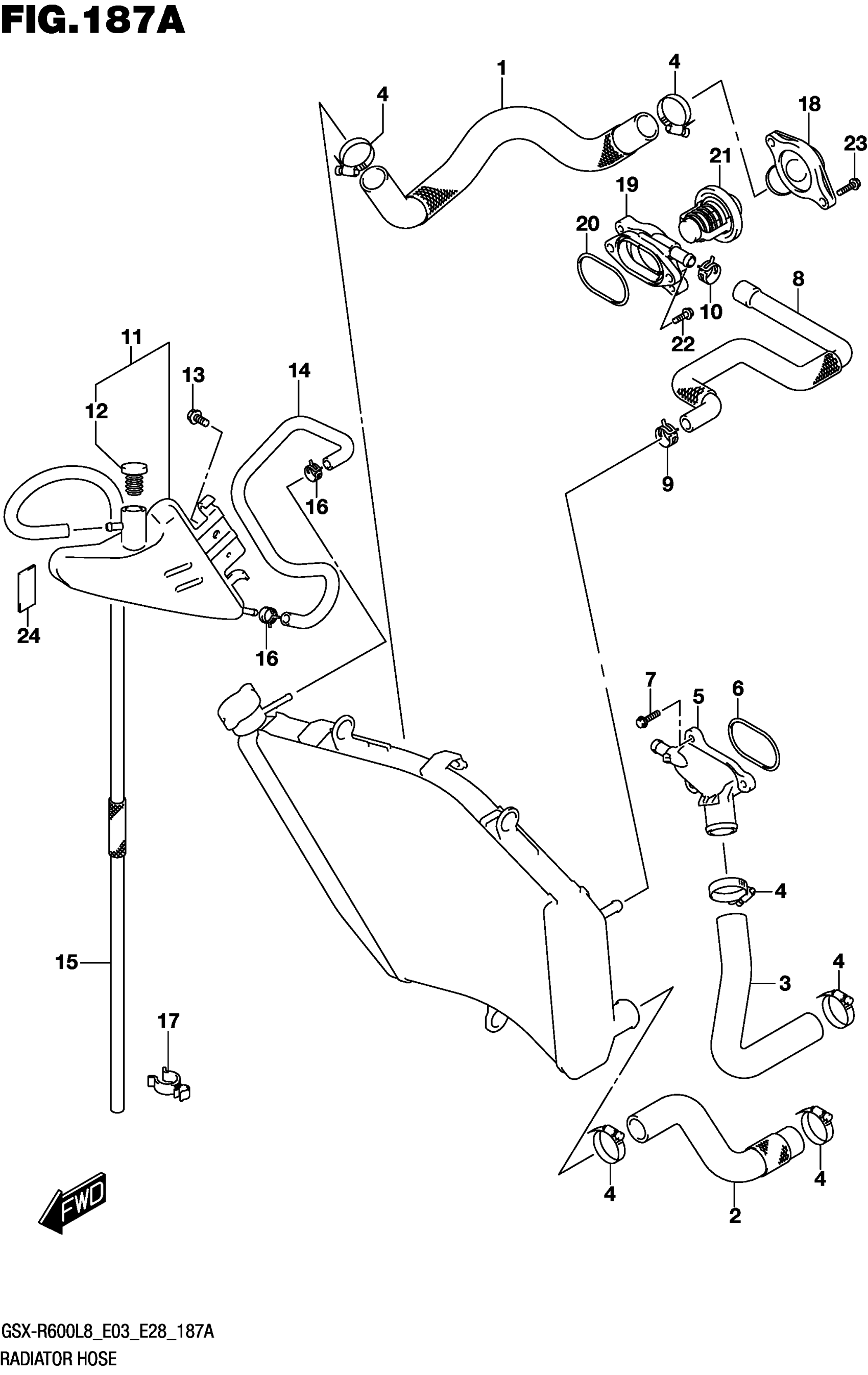 FIG.187A

1
4
4
18
23
21
19
20
8
10
22
11
13
14
12
16
9
24
16
7
5
6
4
15
3
4
17
4
4
2
FWD

GSX-R600L8_E03_E28_187A
RADIATOR HOSE