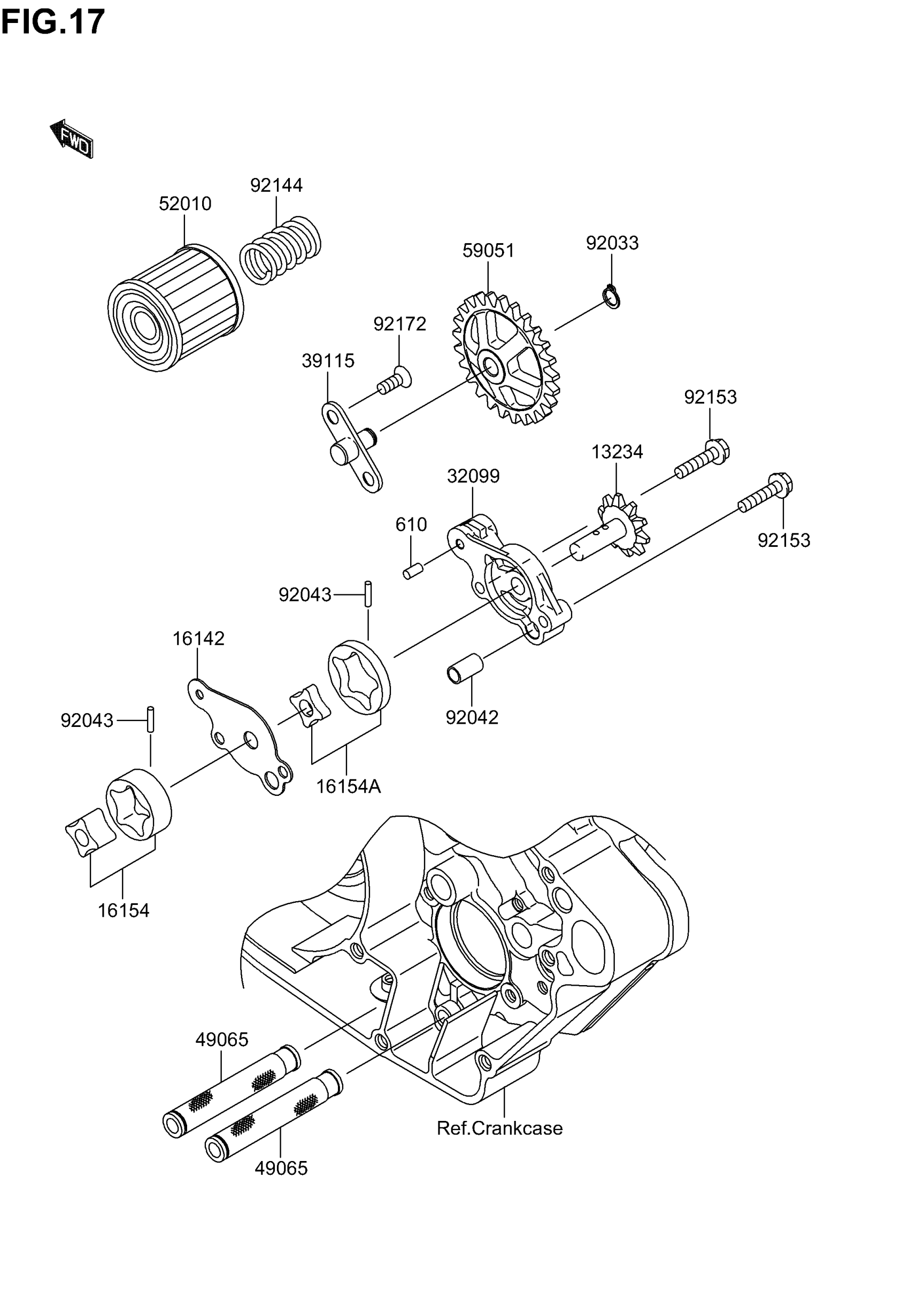 FIG.17

FWD

52010
92144
59051
92033
92172
39115
92153
13234
32099
610
92153
92043
16142
92042
92043
16154A
16154
49065
Ref.Crankcase
49065