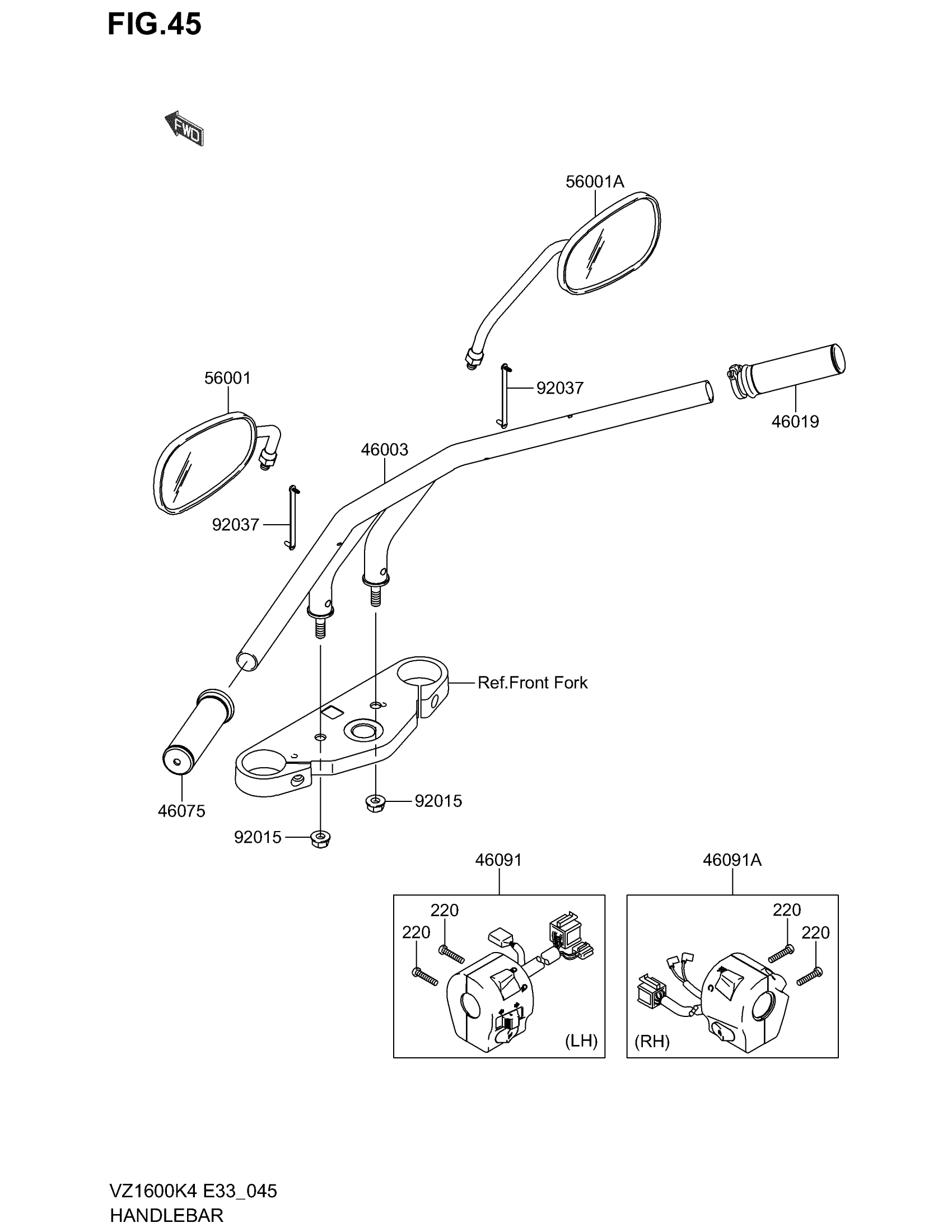 FIG.45

FWD

56001A

56001

92037

46019

46003

92037

Ref.Front Fork

46075

92015

92015

46091

46091A

220

220

220

220

(LH)

(RH)

VZ1600K4 E33_045
HANDLEBAR