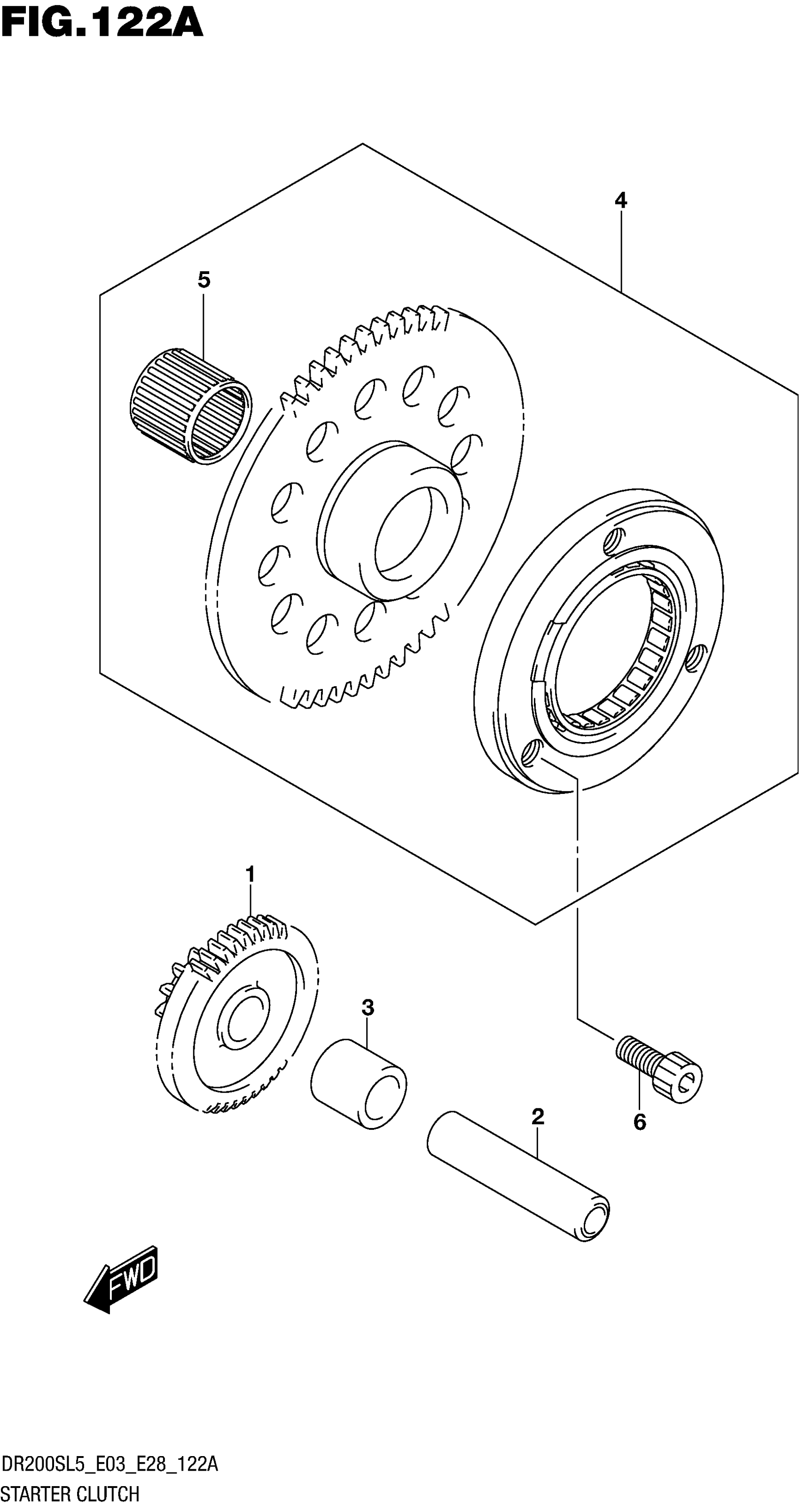 FIG.122A

4

5

1

3

2

6

FWD

DR200SL5_E03_E28_122A
STARTER CLUTCH