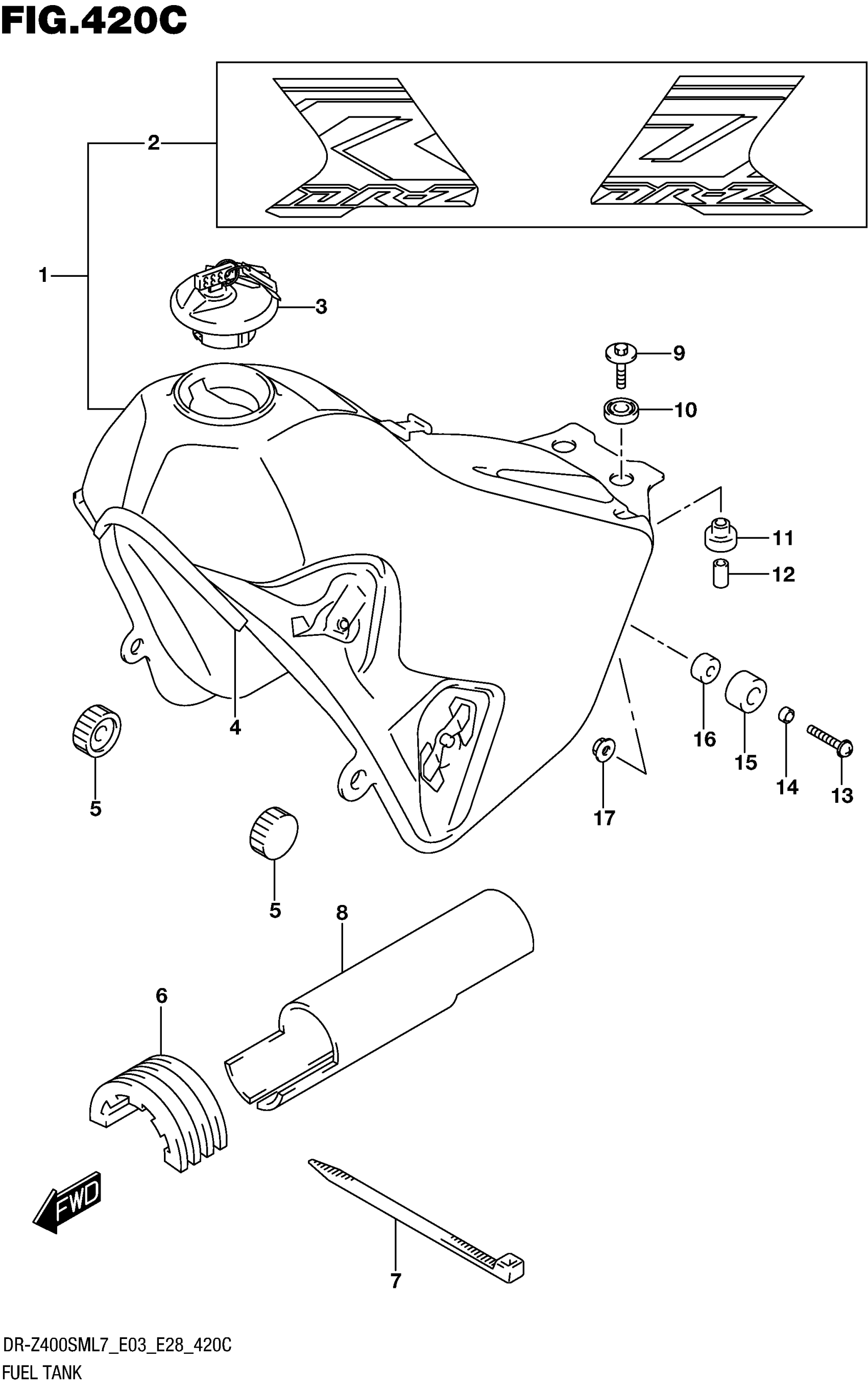 FIG.420C

2

DR-Z

DR-Z

1

3

9

10

11

12

4

16

15

14

13

5

17

5

8

6

FWD

7

DR-Z400SML7_E03_E28_420C
FUEL TANK