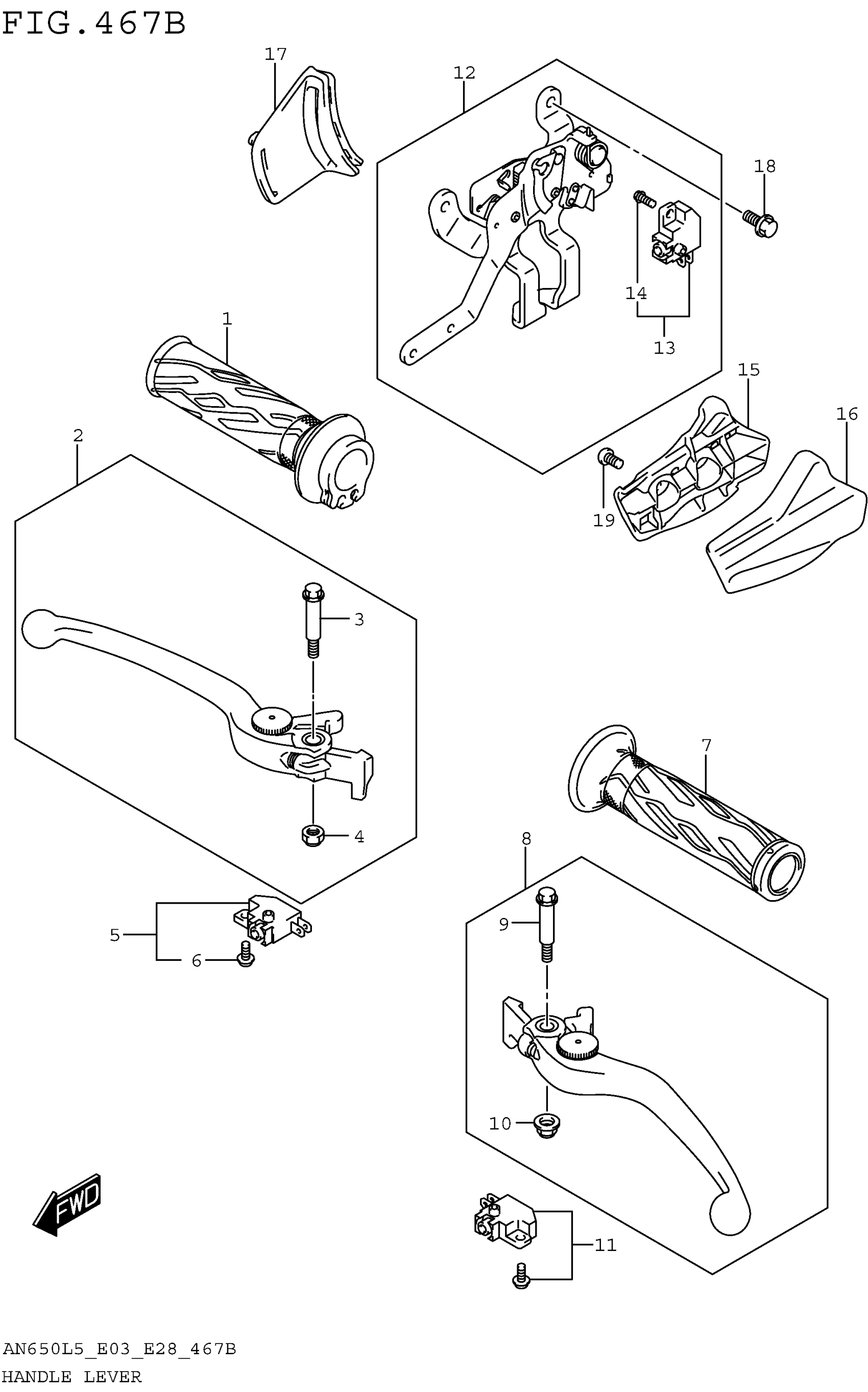 FIG.467B

17
12
18
14
13
1
15
16
2
19
3
4
7
8
5
6
9
10
FWD
11

AN650L5_E03_E28_467B
HANDLE LEVER