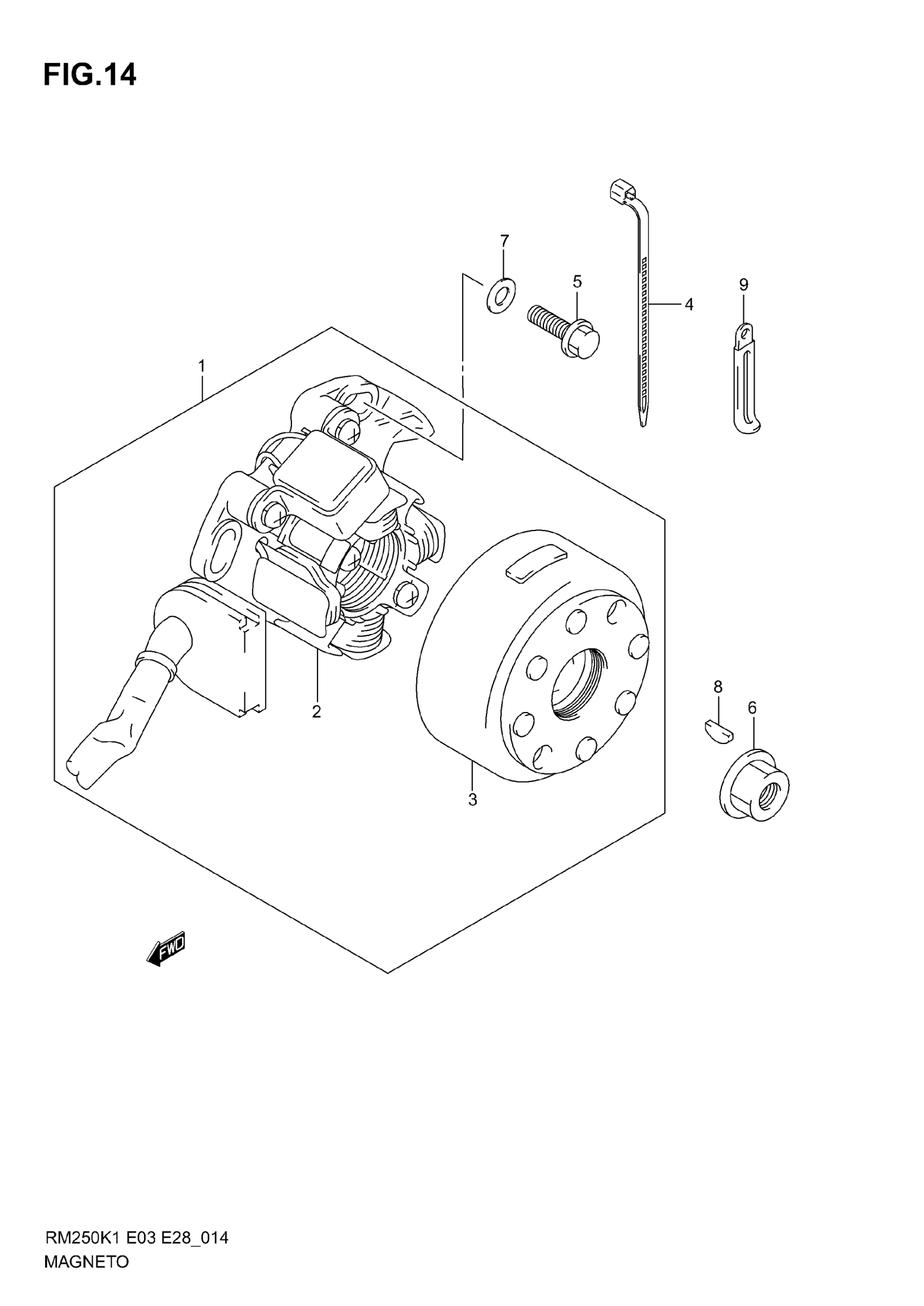 FIG.14

7
5
4
9
1
2
3
8
6

FWD

RM250K1 E03 E28_014
MAGNETO