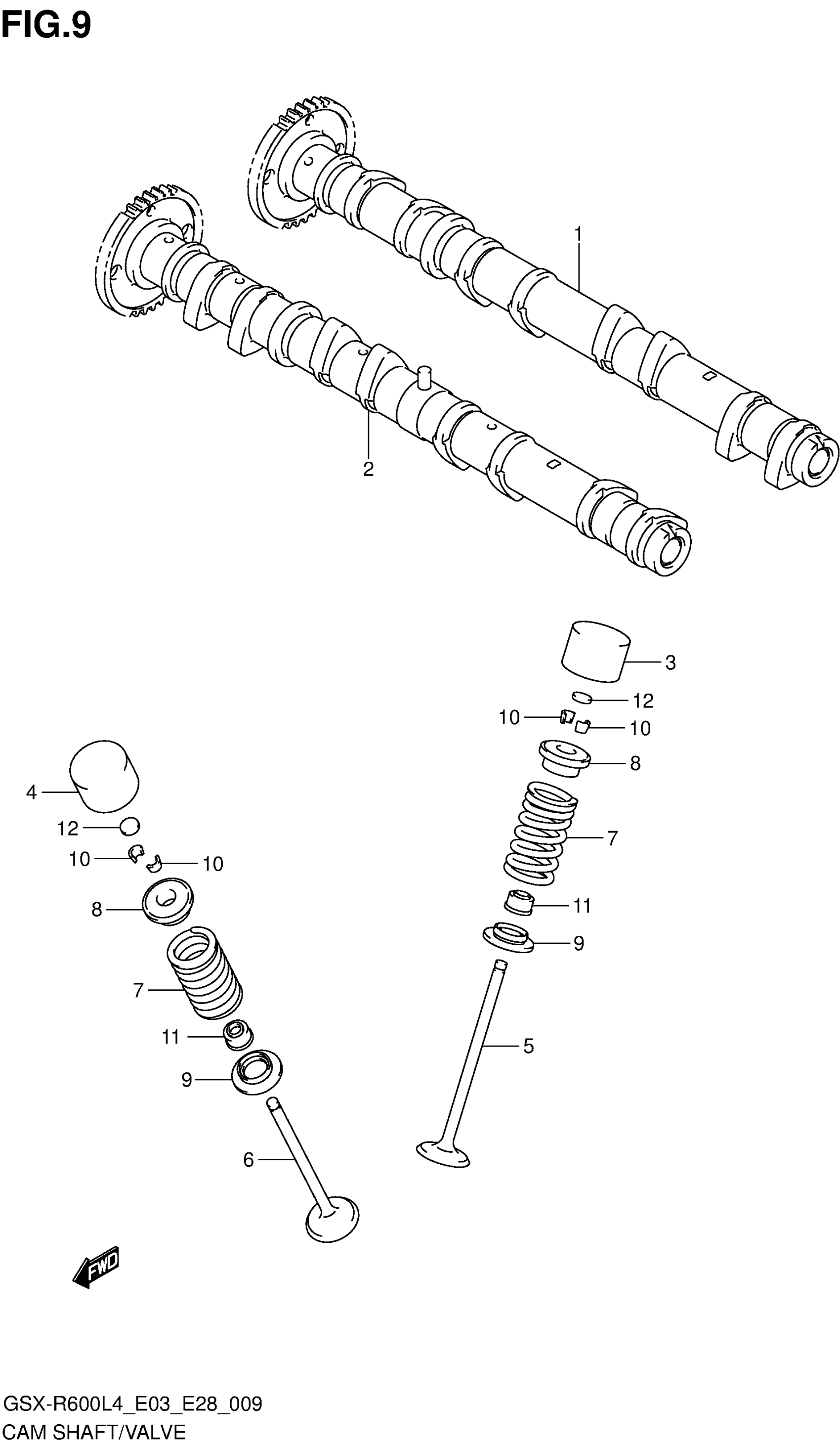 FIG.9

1

2

3

12

10

10

8

7

11

9

5

4

12

10

10

8

7

11

9

6

FWD

GSX-R600L4_E03_E28_009

CAM SHAFT/VALVE