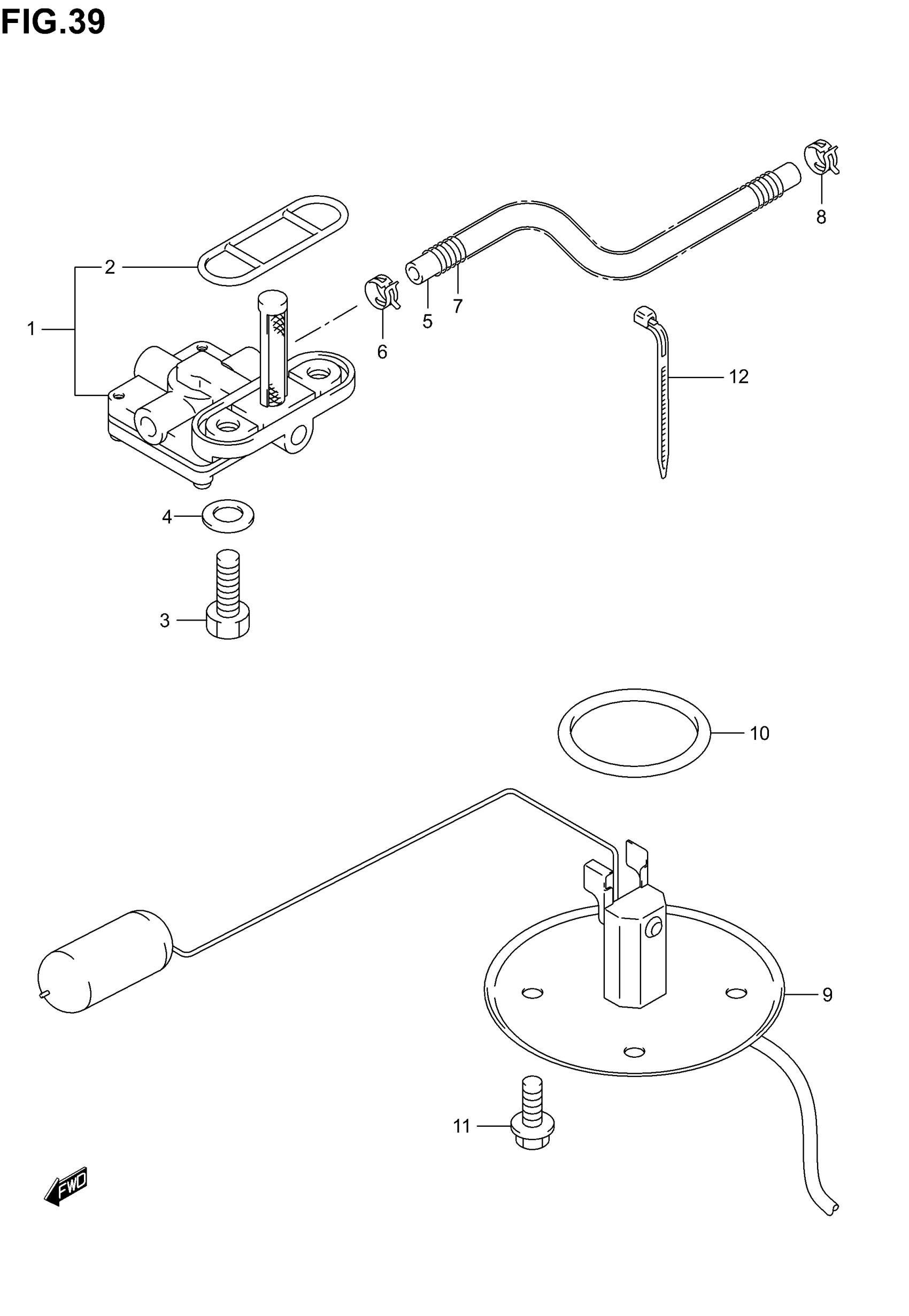 FIG.39

8

2

1

6

5

7

12

4

3

10

9

11

FWD