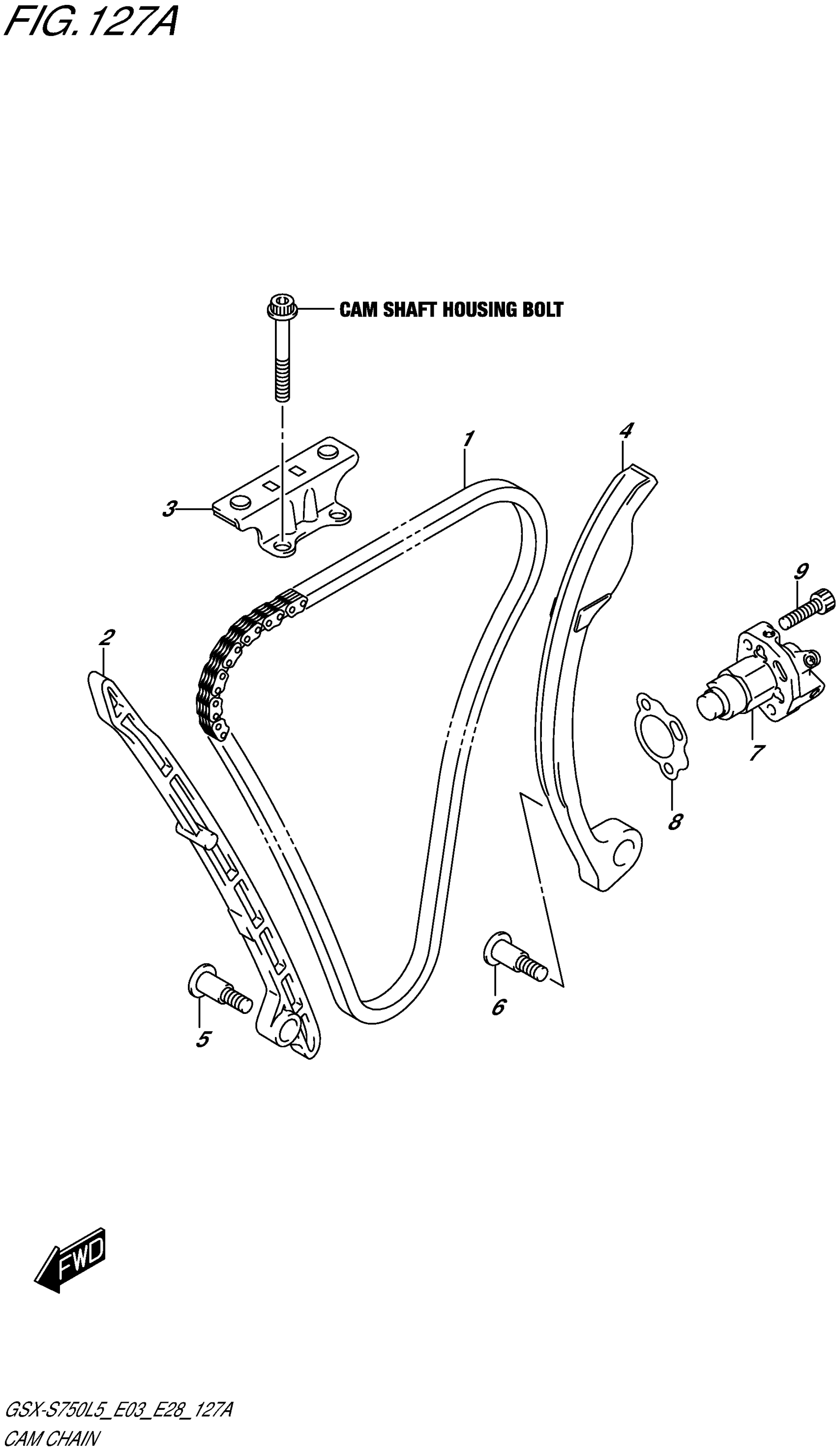 FIG. 127A

CAM SHAFT HOUSING BOLT

1

4

3

9

2

7

8

6

5

FWD

GSX-S750L5_E03_E28_127A
CAM CHAIN