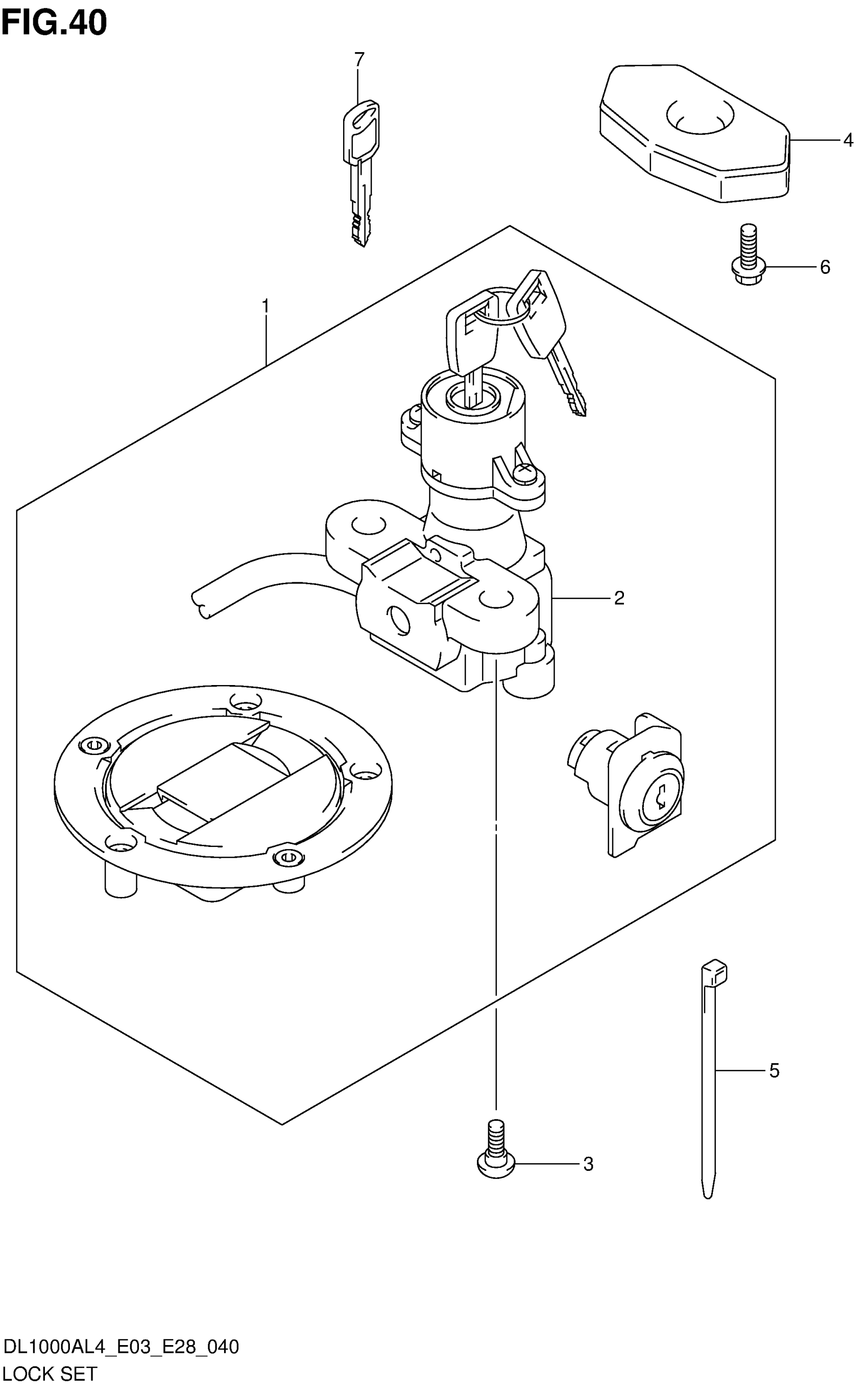 FIG.40

7

4

6

1

2

5

3

DL1000AL4_E03_E28_040
LOCK SET