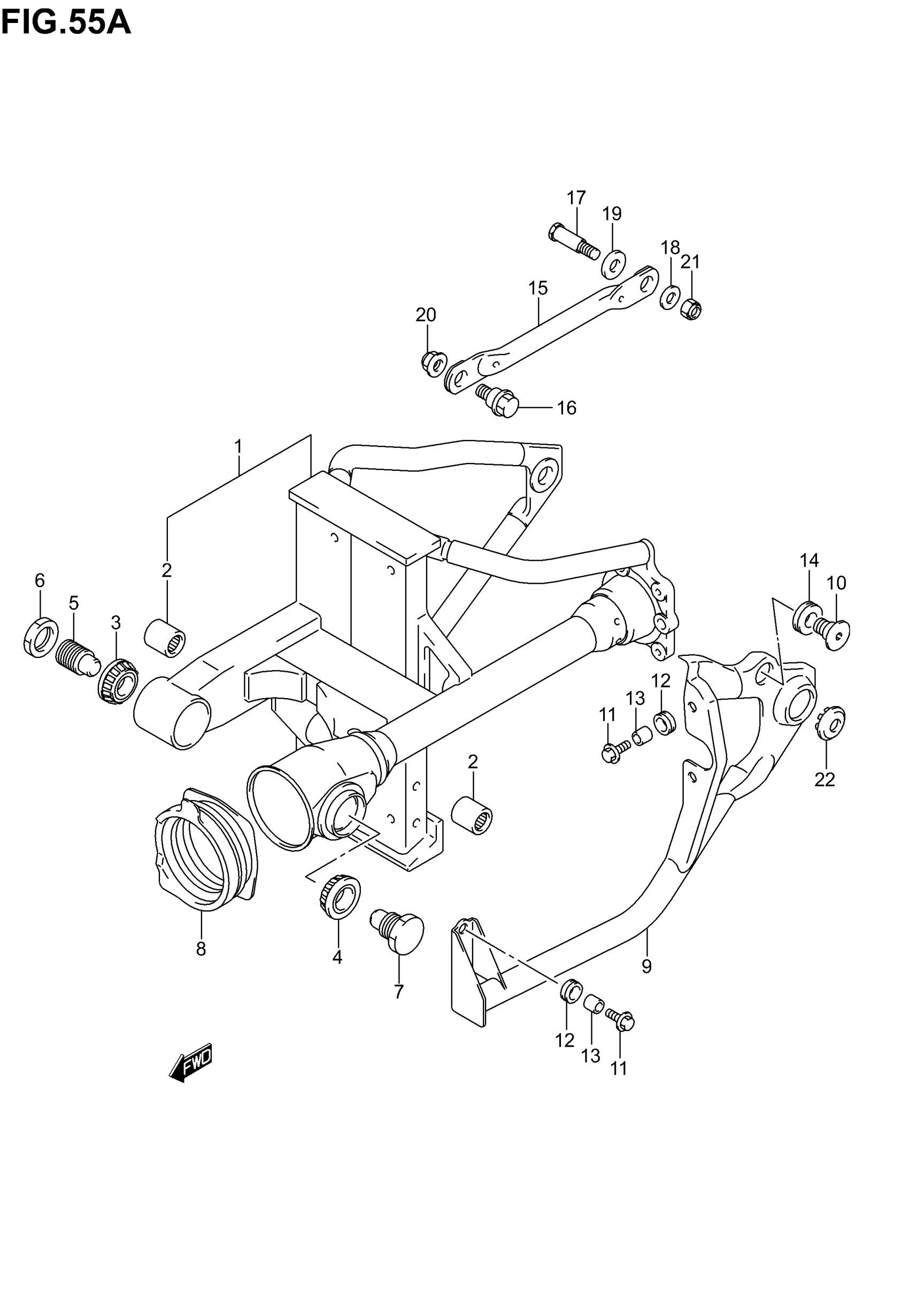 FIG.55A

17
19
18
21
15
20
16
1
2
6
5
3
14
10
12
13
11
22
2
8
4
7
9
12
13
11
FWD