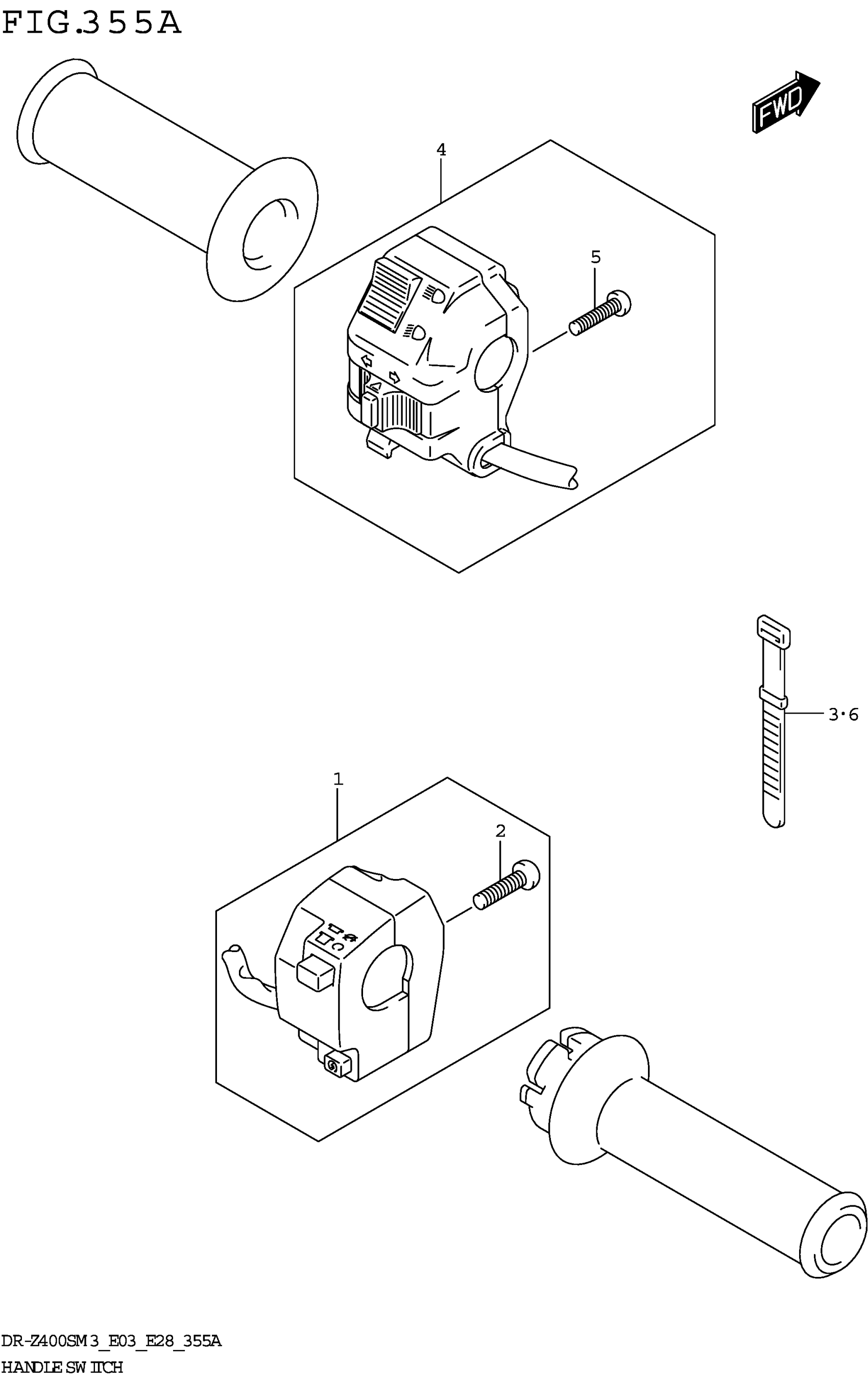 FIG.355A

FWD

4

5

3·6

1

2

DR-Z400SM3_E03_E28_355A
HANDLE SWITCH