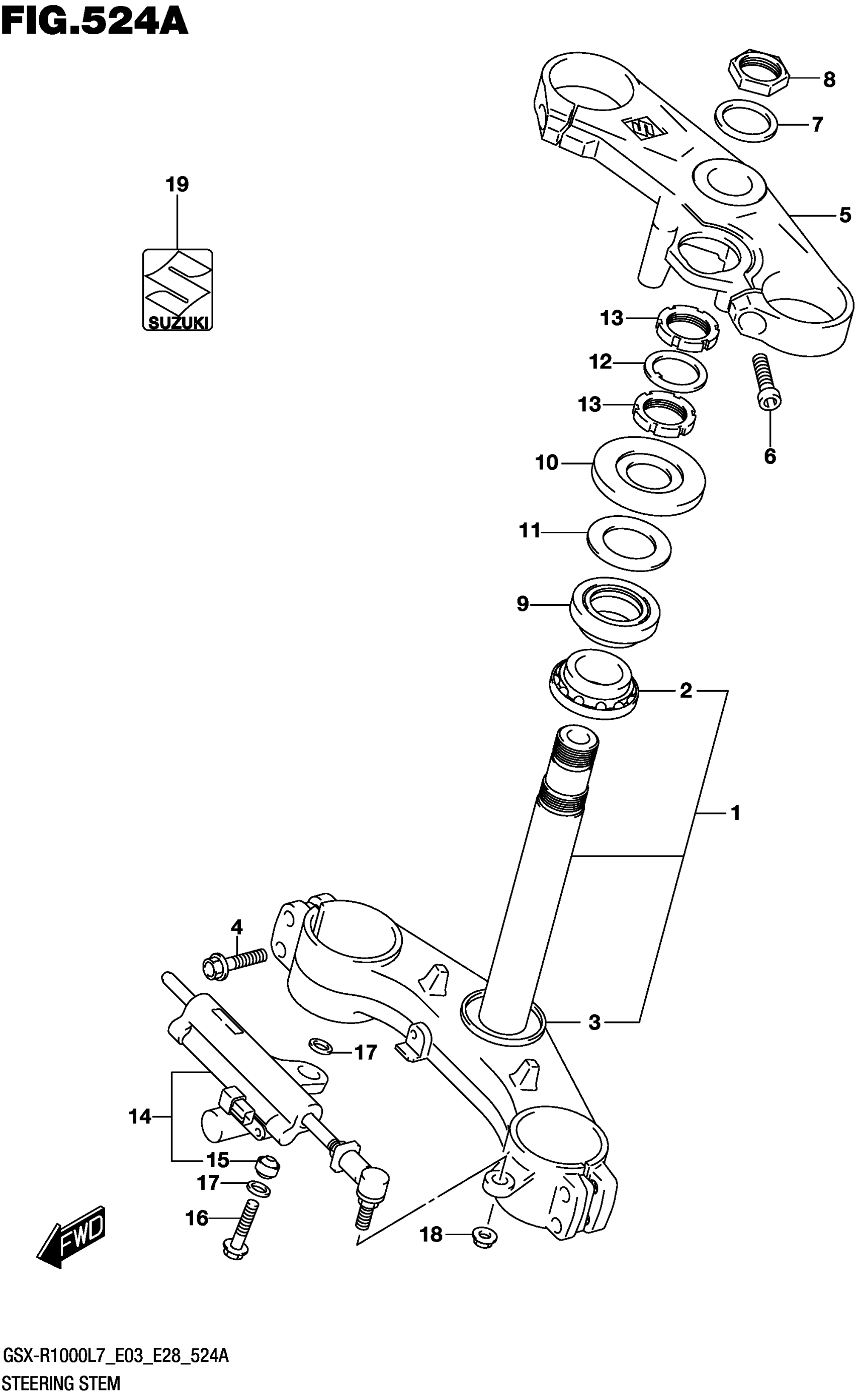 FIG.524A

8
7
19
5
SUZUKI
13
12
13
6
10
11
9
2
1
4
3
17
14
15
17
16
18
FWD

GSX-R1000L7_E03_E28_524A
STEERING STEM