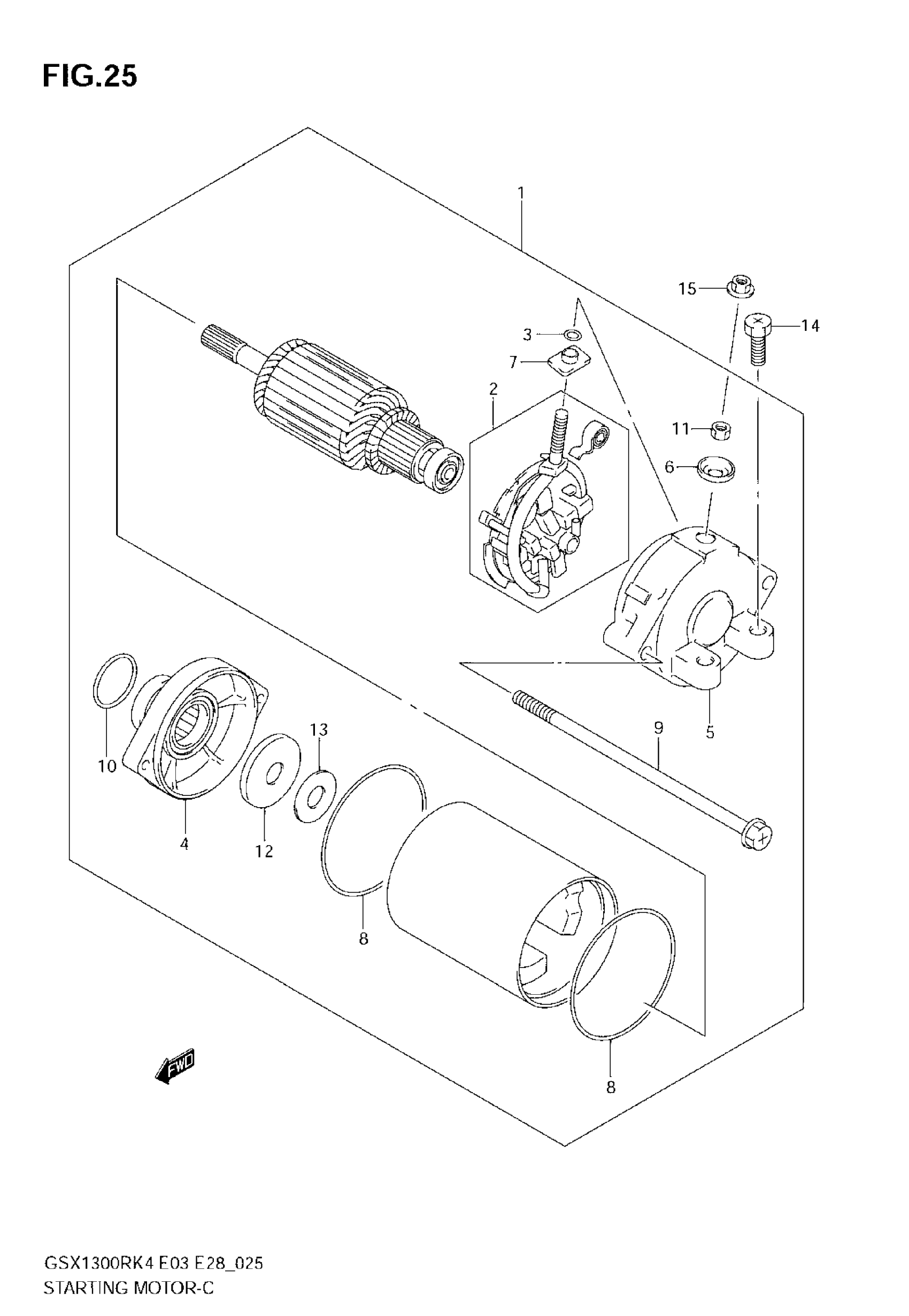 FIG.25

1
15
14
3
7
2
11
6
5
9
13
10
4
12
8
8
FWD

GSX1300RK4 E03 E28_025
STARTING MOTOR-C