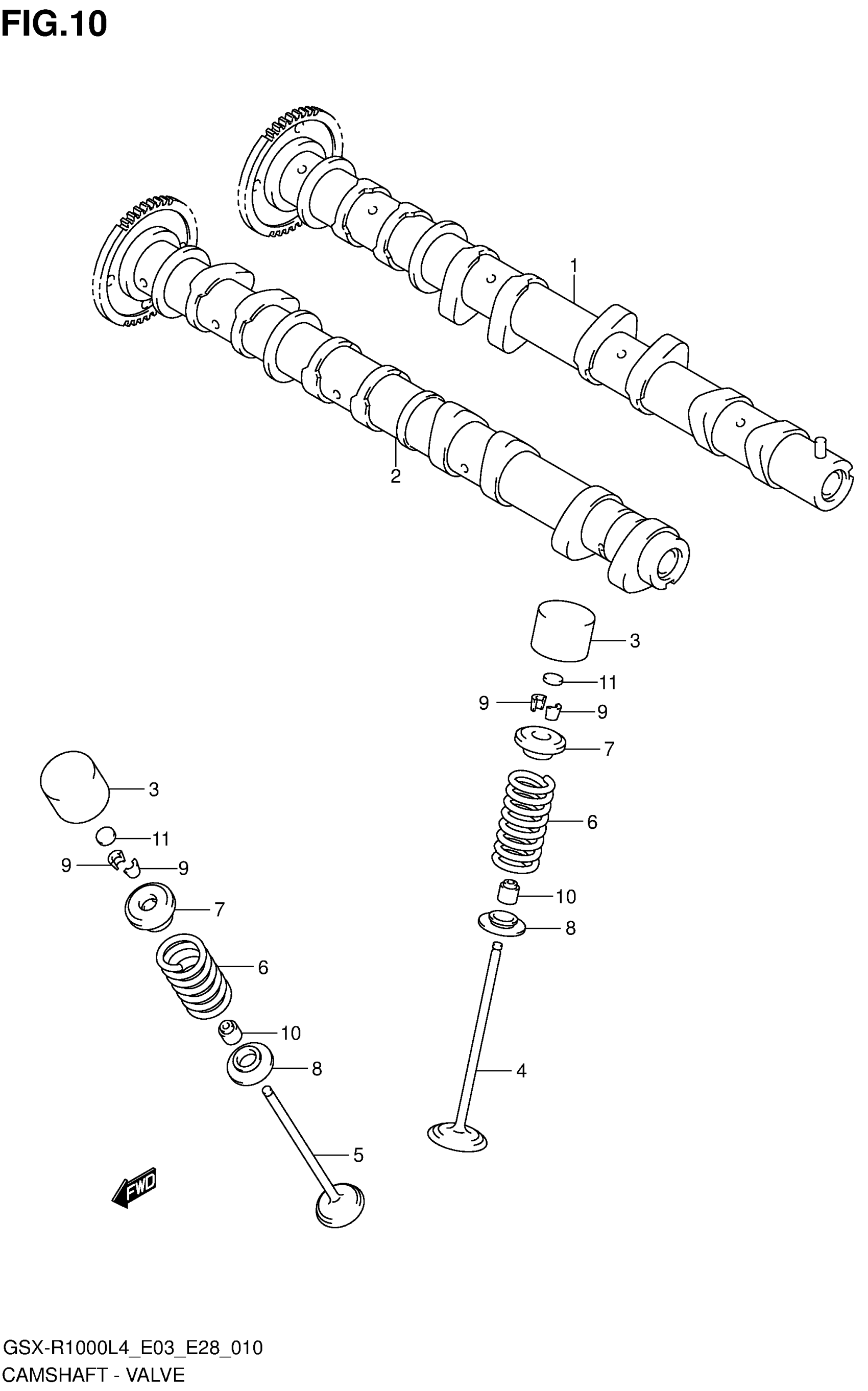 FIG.10

1

2

3

11

9

9

7

6

10

8

4

3

11

9

9

7

6

10

8

5

FWD

GSX-R1000L4_E03_E28_010
CAMSHAFT - VALVE