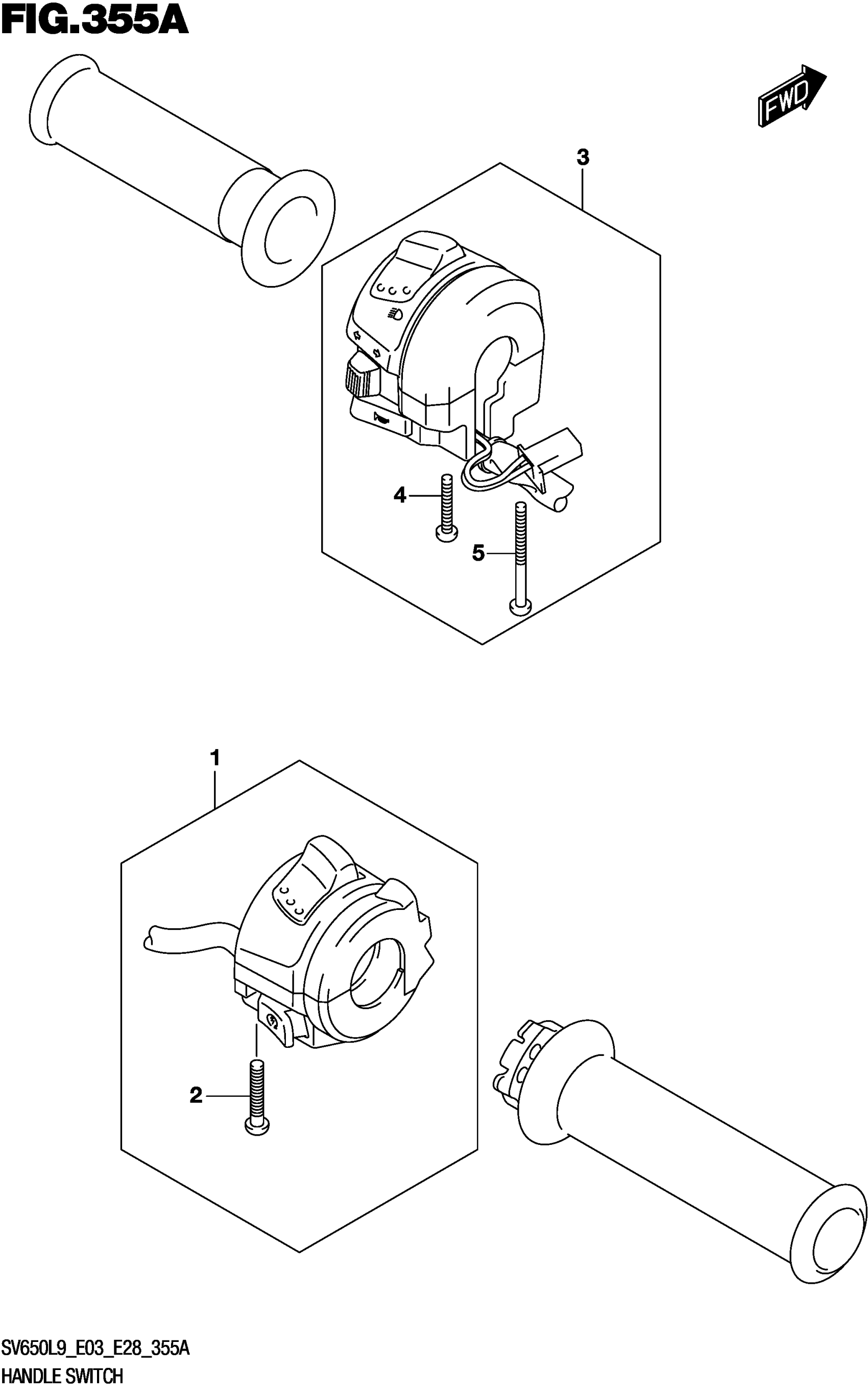 FIG.355A

FWD

3

4

5

1

2

SV650L9_E03_E28_355A
HANDLE SWITCH