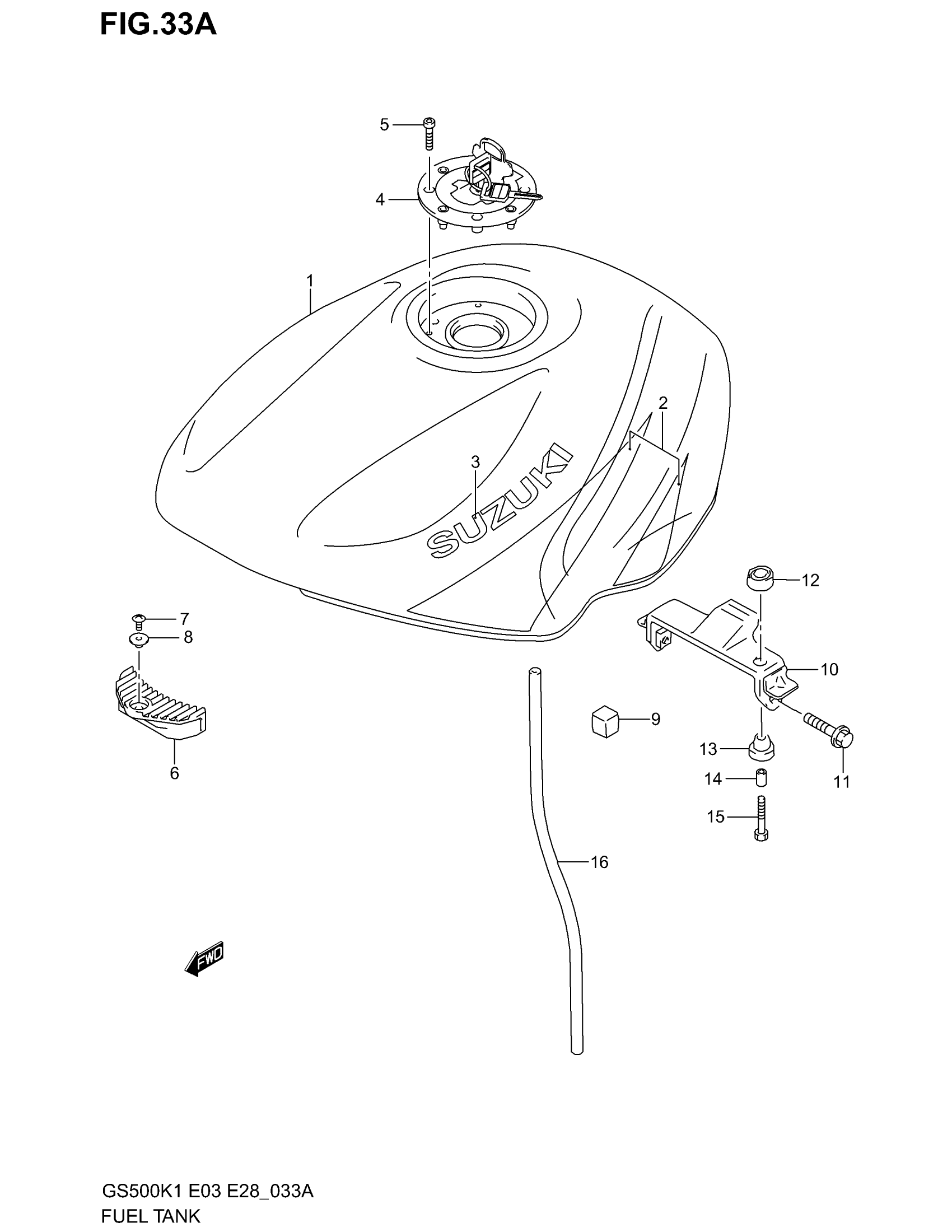 FIG.33A

5
4
1
2
3
SUZUKI
12
7
8
10
9
6
13
11
14
15
16
FWD

GS500K1 E03 E28_033A
FUEL TANK