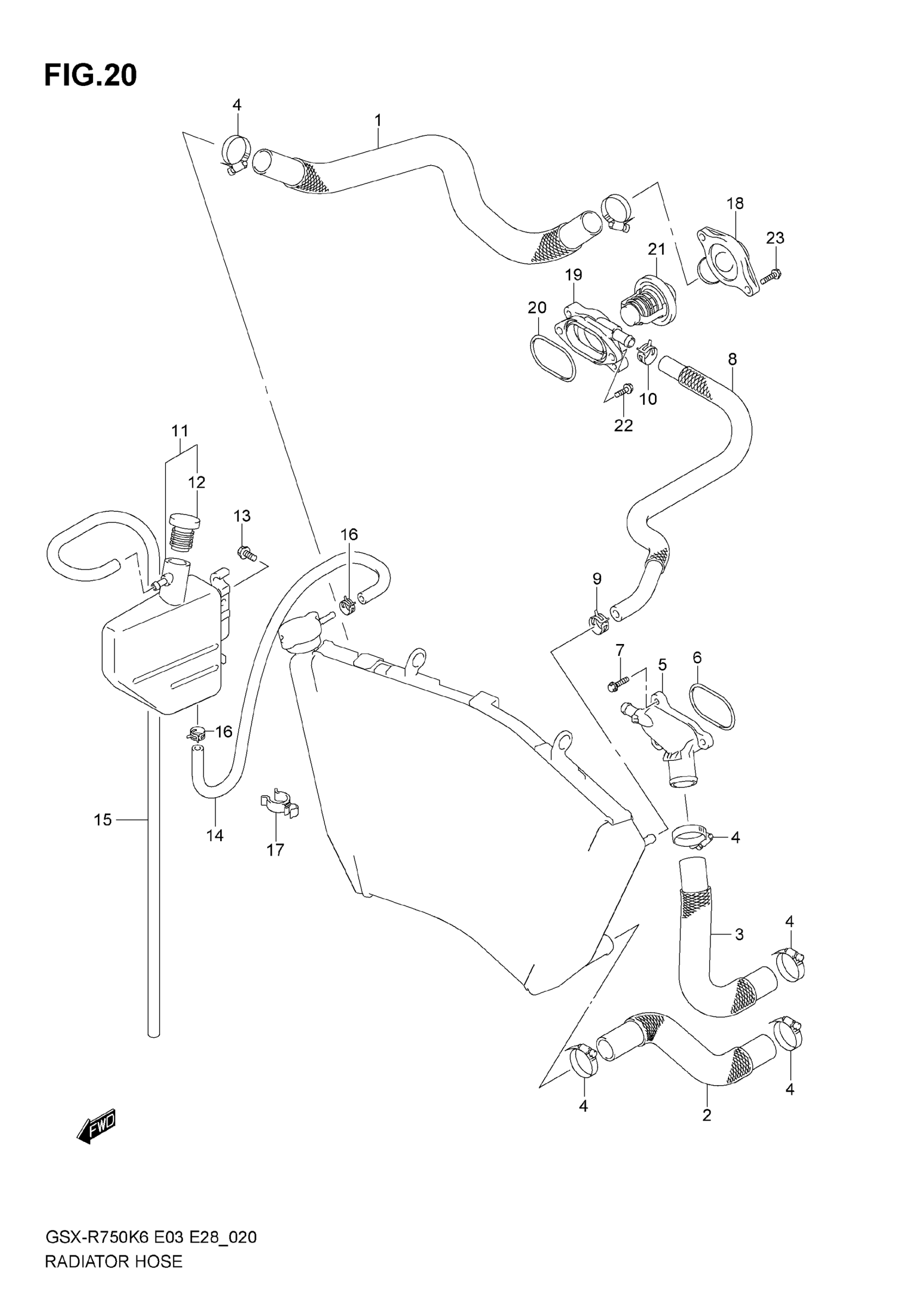 FIG.20

4
1
18
23
21
19
20
8
10
22
11
12
13
16
9
7
5
6
16
15
14
17
4
3
4
4
4
2
FWD

GSX-R750K6 E03 E28_020
RADIATOR HOSE