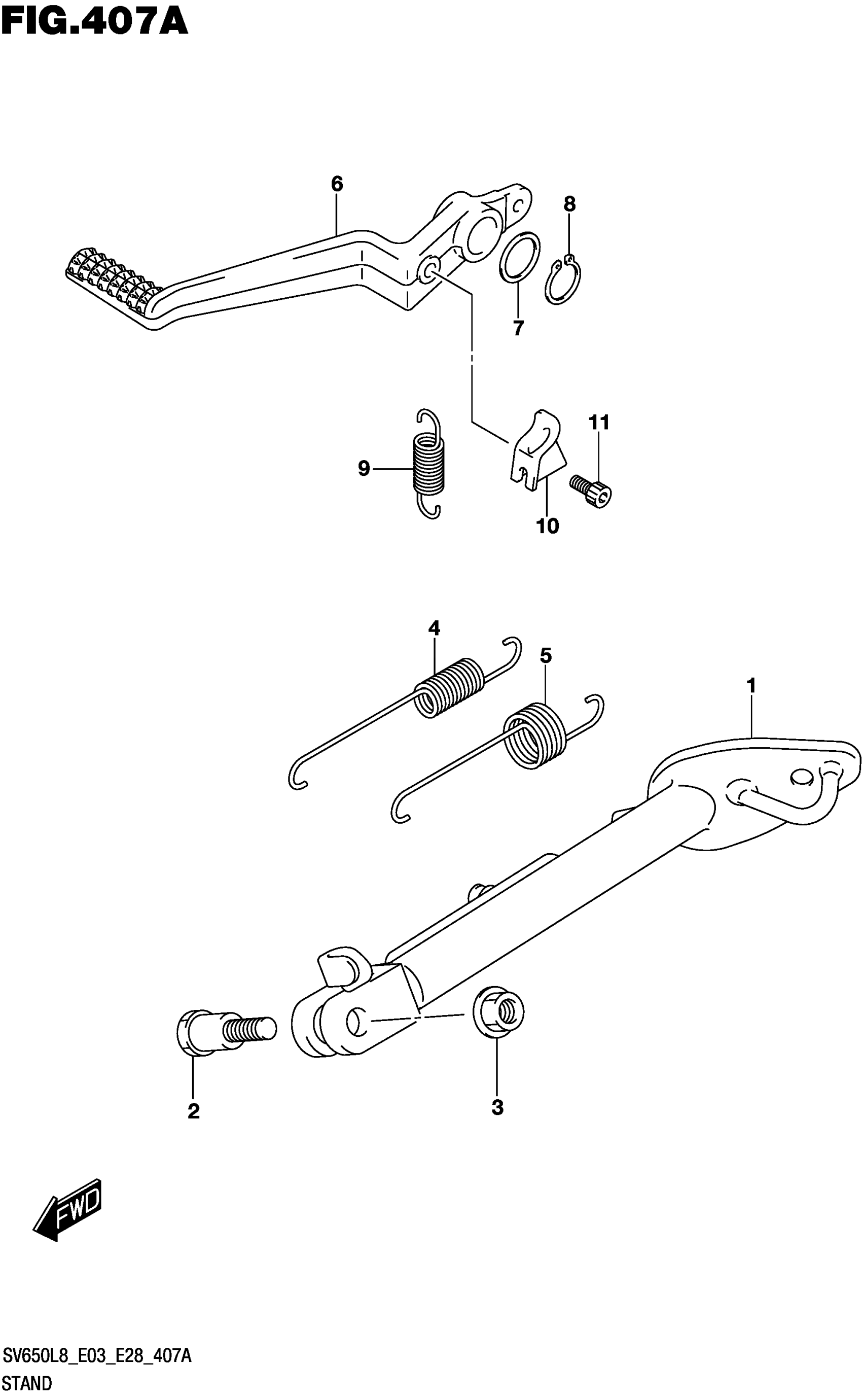 FIG.407A

6
8
7
11
9
10
4
5
1
2
3

FWD

SV650L8_E03_E28_407A
STAND