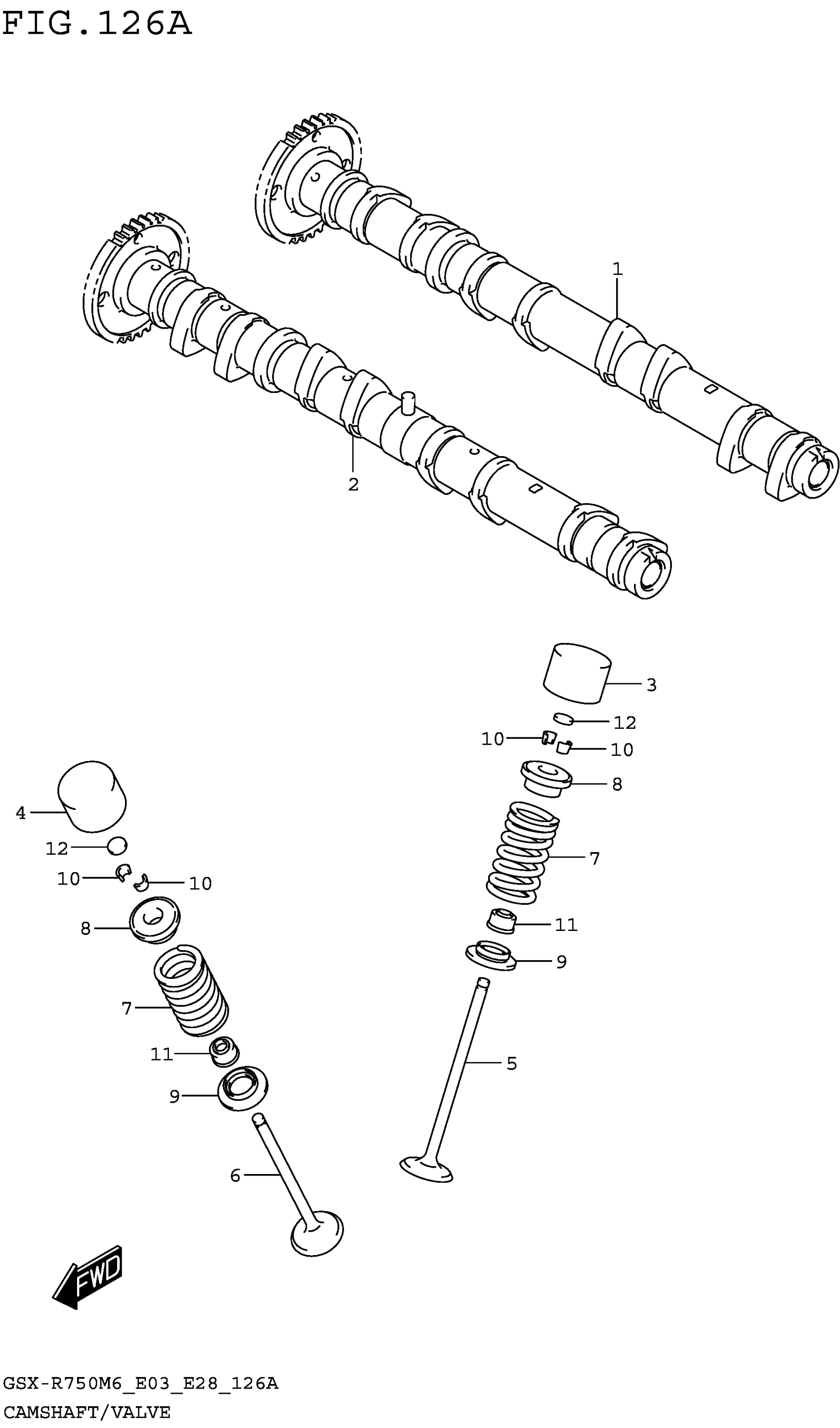 FIG.126A

1

2

3

12

10

10

8

7

11

9

5

4

12

10

10

8

7

11

9

6

FWD

GSX-R750M6_E03_E28_126A
CAMSHAFT/VALVE