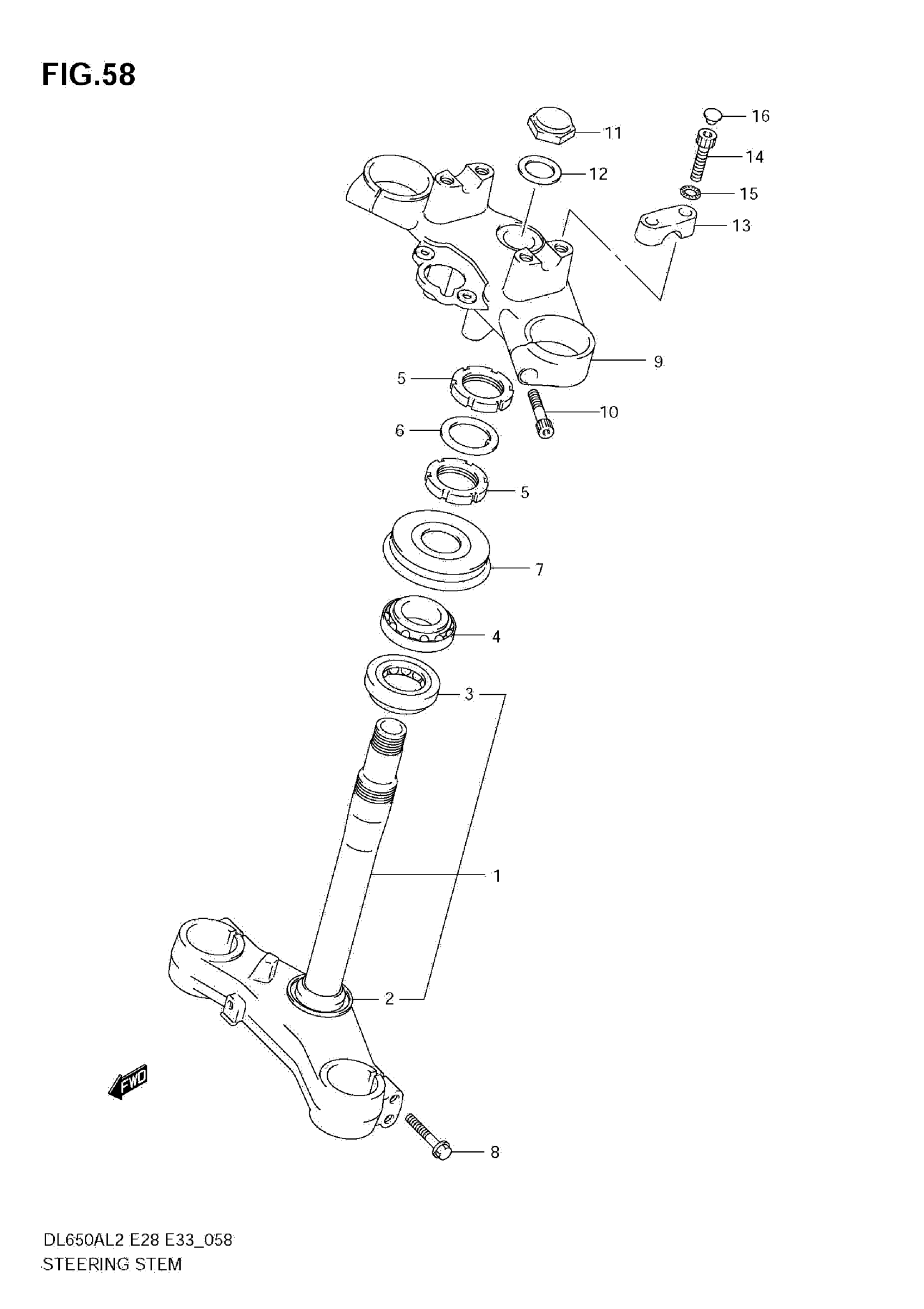 FIG.58

16
11
14
12
15
13
9
5
10
6
5
7
4
3
1
2
FWD
8

DL650AL2 E28 E33_058
STEERING STEM