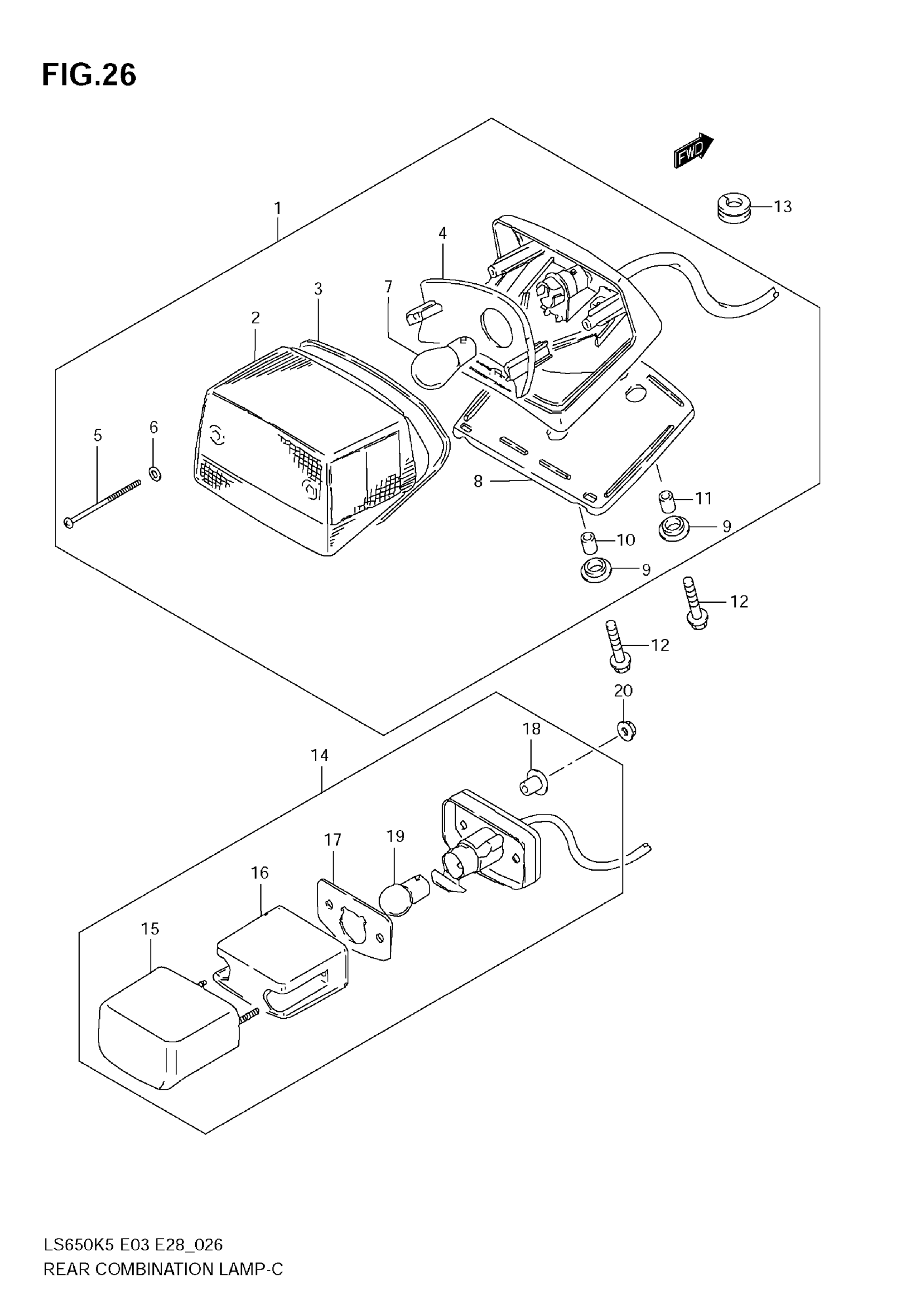 FIG.26

FWD

1
13
4
3
7
2
5
6
8
11
9
10
9
12
12
20
18
14
17
19
16
15

LS650K5 E03 E28_026
REAR COMBINATION LAMP-C