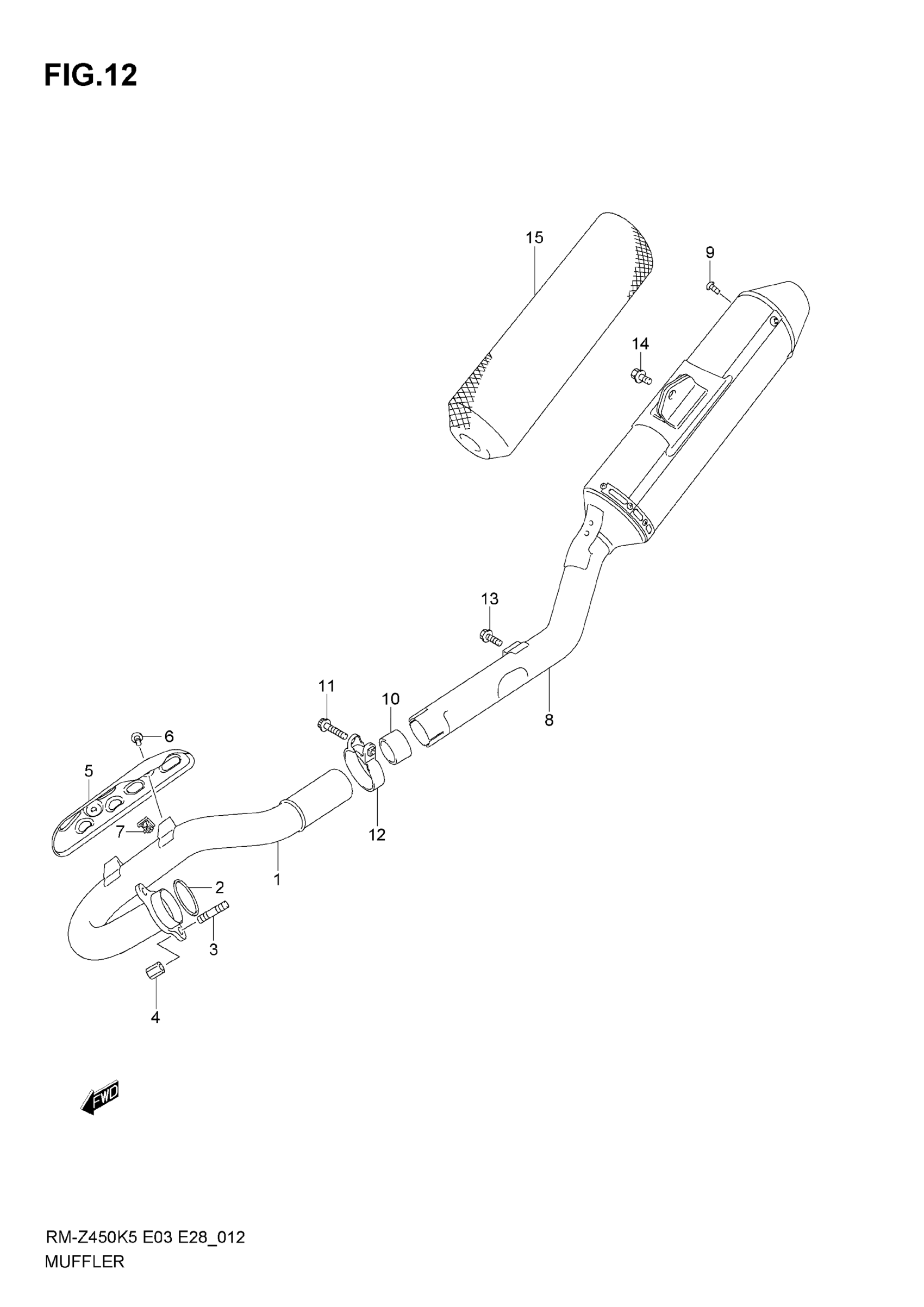 FIG.12

15

9

14

13

11

10

8

6

5

7

12

1

2

3

4

FWD

RM-Z450K5 E03 E28_012
MUFFLER