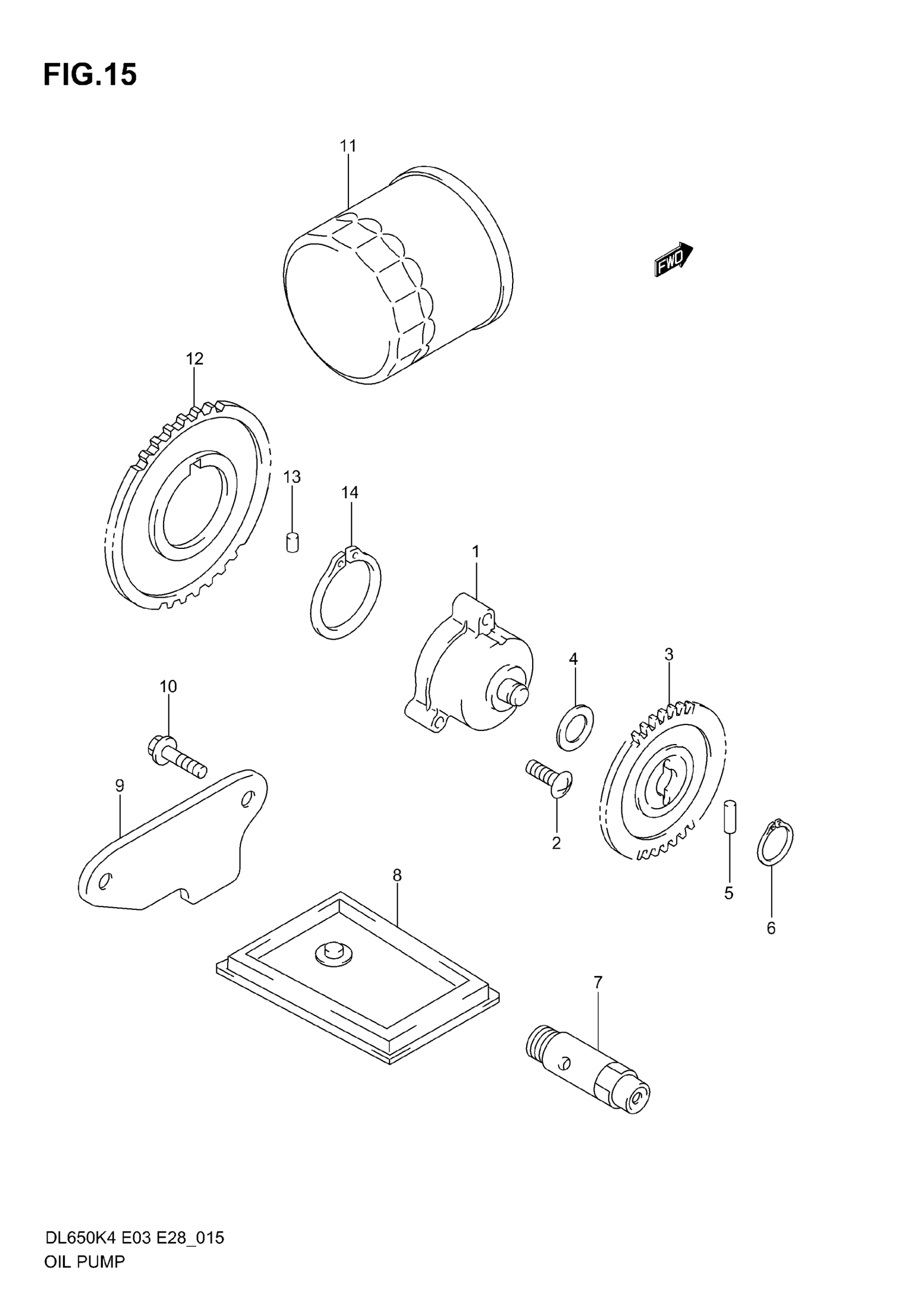 FIG.15

11

FWD

12

13

14

1

4

3

10

9

2

5

6

8

7

DL650K4 E03 E28_015
OIL PUMP