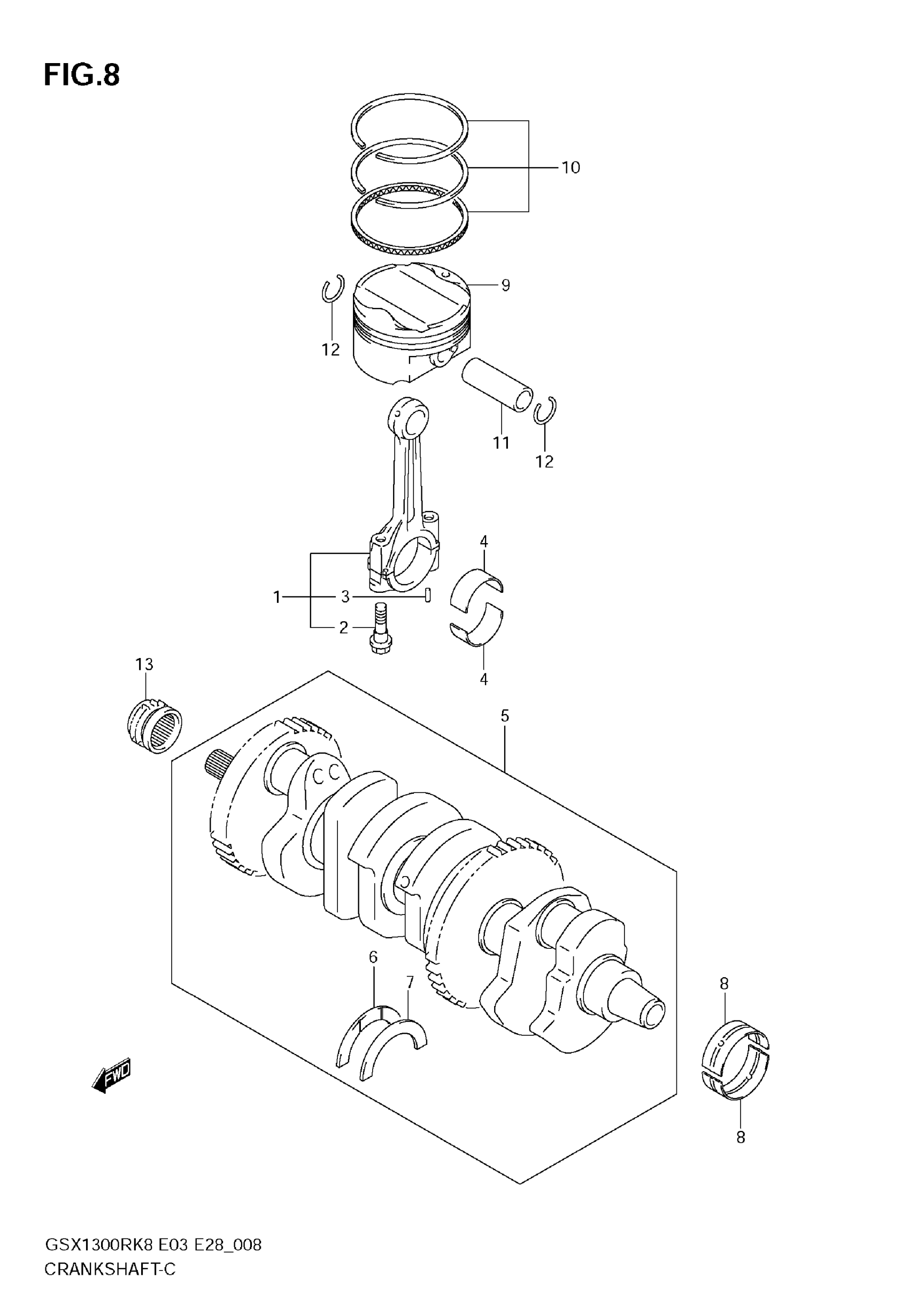 FIG.8

10

9

12

11

12

4

1

3

2

4

13

5

6

7

8

8

FWD

GSX1300RK8 E03 E28_008
CRANKSHAFT-C