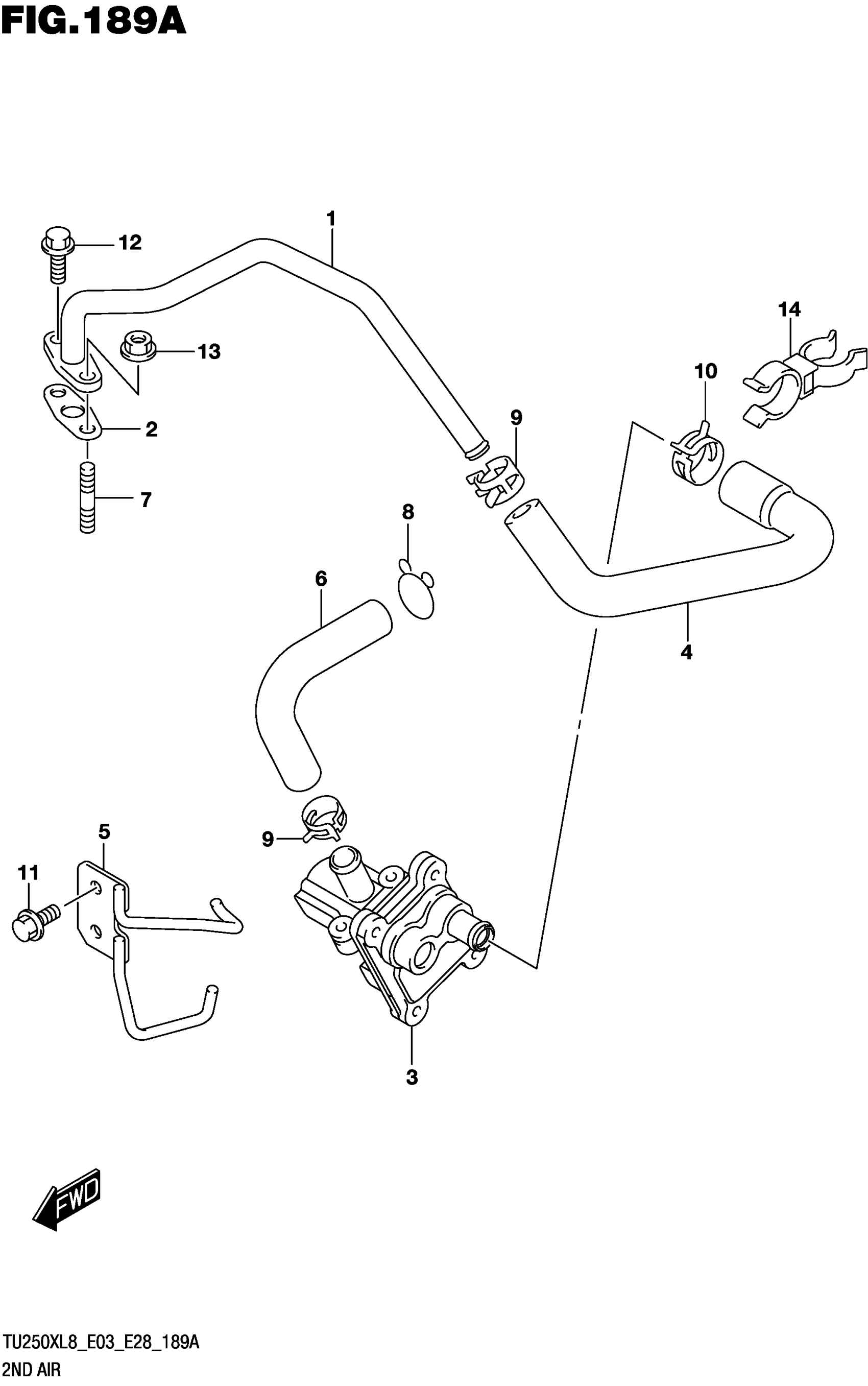 FIG.189A

1
12
13
2
7
14
10
9
8
6
4
5
11
9
3

FWD

TU250XL8_E03_E28_189A
2ND AIR