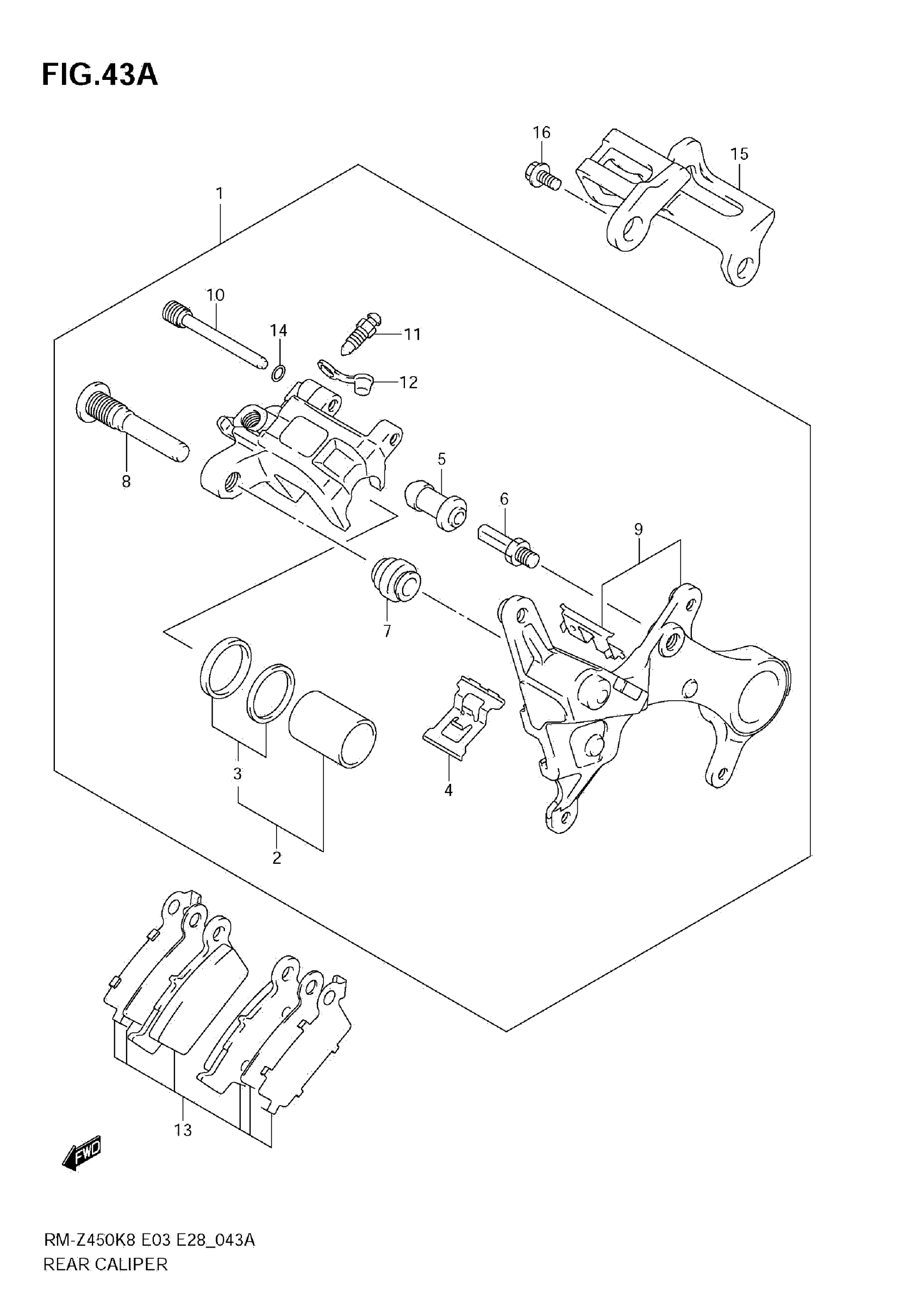 FIG.43A

16
15
1
10
14
11
12
8
5
6
9
7
3
4
2
13
FWD

RM-Z450K8 E03 E28_043A
REAR CALIPER